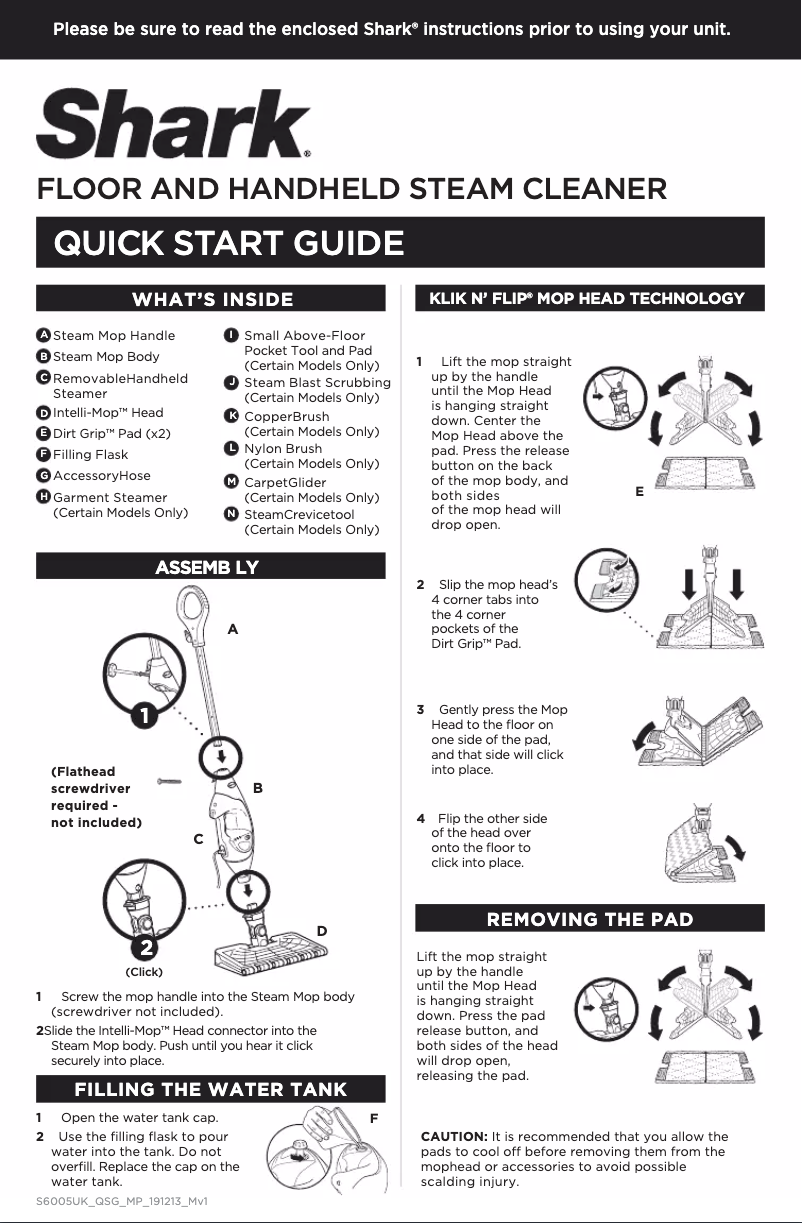 Please be sure to read the enclosed Shark® instructions prior to using your unit.

Shark®

FLOOR AND HANDHELD STEAM CLEANER

QUICK START GUIDE

WHAT'S INSIDE

A Steam Mop Handle
B Steam Mop Body
C RemovableHandheld Steamer
D Intelli-Mop™ Head
E Dirt Grip™ Pad (x2)
F Filling Flask
G AccessoryHose
H Garment Steamer (Certain Models Only)

I Small Above-Floor Pocket Tool and Pad (Certain Models Only)
J Steam Blast Scrubbing (Certain Models Only)
K CopperBrush (Certain Models Only)
L Nylon Brush (Certain Models Only)
M CarpetGlider (Certain Models Only)
N SteamCrevicetool (Certain Models Only)

ASSEMB LY

A

1

(Flathead screwdriver required - not included)

B

C

D

2

(Click)

1 Screw the mop handle into the Steam Mop body (screwdriver not included).

2Slide the Intelli-Mop™ Head connector into the Steam Mop body. Push until you hear it click securely into place.

FILLING THE WATER TANK

1 Open the water tank cap.

2 Use the filling flask to pour water into the tank. Do not overfill. Replace the cap on the water tank.

F

S6005UK_QSG_MP_191213_Mv1

KLIK N' FLIP® MOP HEAD TECHNOLOGY

1 Lift the mop straight up by the handle until the Mop Head is hanging straight down. Center the Mop Head above the pad. Press the release button on the back of the mop body, and both sides of the mop head will drop open.

E

2 Slip the mop head's 4 corner tabs into the 4 corner pockets of the Dirt Grip™ Pad.

3 Gently press the Mop Head to the floor on one side of the pad, and that side will click into place.

4 Flip the other side of the head over onto the floor to click into place.

REMOVING THE PAD

Lift the mop straight up by the handle until the Mop Head is hanging straight down. Press the pad release button, and both sides of the head will drop open, releasing the pad.

CAUTION: It is recommended that you allow the pads to cool off before removing them from the mophead or accessories to avoid possible scalding injury.