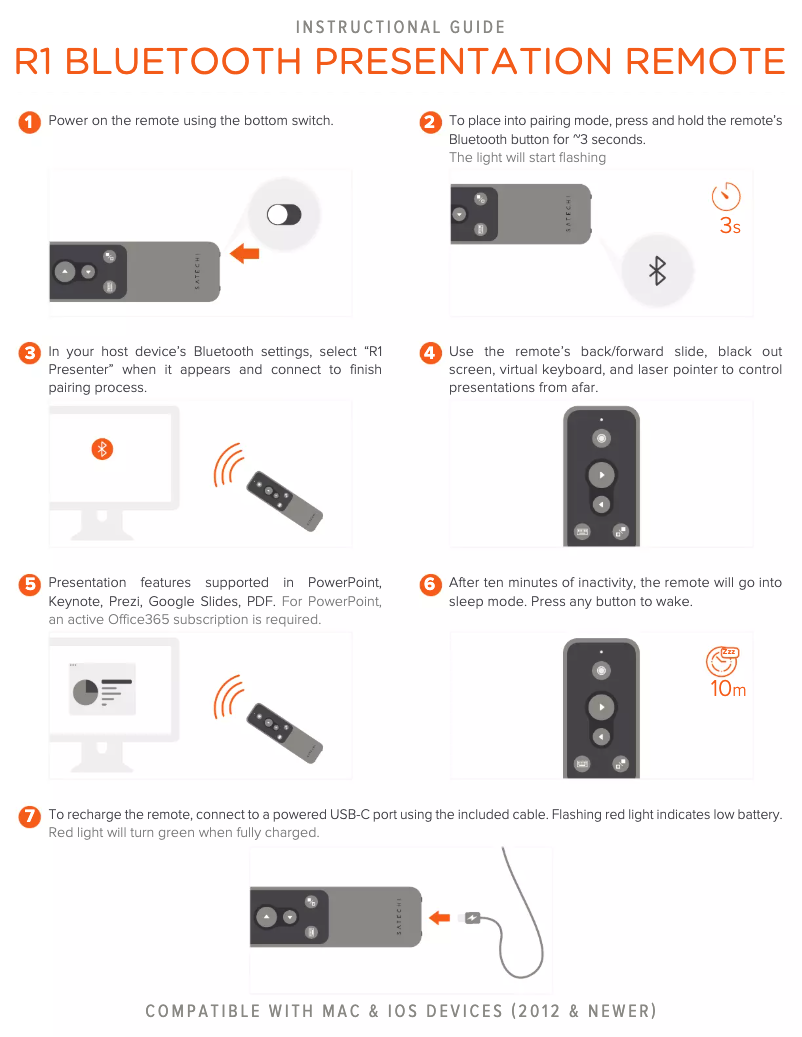 INSTRUCTIONAL GUIDE

R1 BLUETOOTH PRESENTATION REMOTE

1 Power on the remote using the bottom switch.

SATECHI

2 To place into pairing mode, press and hold the remote's Bluetooth button for ~3 seconds.
The light will start flashing

SATECHI

3s

3 In your host device's Bluetooth settings, select "R1 Presenter" when it appears and connect to finish pairing process.

4 Use the remote's back/forward slide, black out screen, virtual keyboard, and laser pointer to control presentations from afar.

5 Presentation features supported in PowerPoint, Keynote, Prezi, Google Slides, PDF. For PowerPoint, an active Office365 subscription is required.

6 After ten minutes of inactivity, the remote will go into sleep mode. Press any button to wake.

Zzz

10m

7 To recharge the remote, connect to a powered USB-C port using the included cable. Flashing red light indicates low battery.
Red light will turn green when fully charged.

SATECHI

COMPATIBLE WITH MAC & IOS DEVICES (2012 & NEWER)