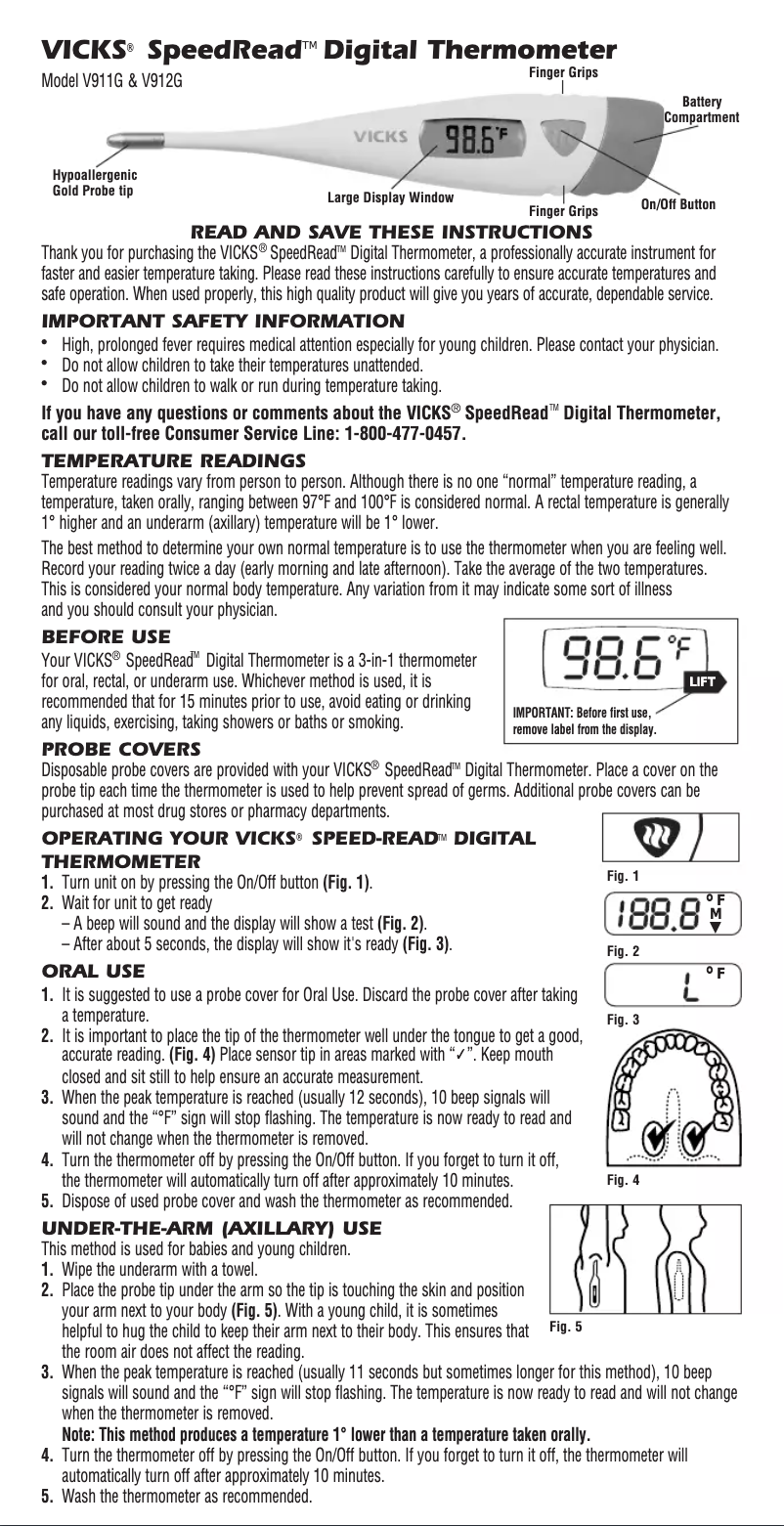 VICKS® SpeedRead™ Digital Thermometer

Model V911G & V912G

Finger Grips

Battery Compartment

VICKS 98.6°F

Hypoallergenic Gold Probe tip

Large Display Window

Finger Grips

On/Off Button

READ AND SAVE THESE INSTRUCTIONS

Thank you for purchasing the VICKS® SpeedRead™ Digital Thermometer, a professionally accurate instrument for faster and easier temperature taking. Please read these instructions carefully to ensure accurate temperatures and safe operation. When used properly, this high quality product will give you years of accurate, dependable service.

IMPORTANT SAFETY INFORMATION

• High, prolonged fever requires medical attention especially for young children. Please contact your physician.
• Do not allow children to take their temperatures unattended.
• Do not allow children to walk or run during temperature taking.

If you have any questions or comments about the VICKS® SpeedRead™ Digital Thermometer, call our toll-free Consumer Service Line: 1-800-477-0457.

TEMPERATURE READINGS

Temperature readings vary from person to person. Although there is no one “normal” temperature reading, a temperature, taken orally, ranging between 97°F and 100°F is considered normal. A rectal temperature is generally 1° higher and an underarm (axillary) temperature will be 1° lower.

The best method to determine your own normal temperature is to use the thermometer when you are feeling well. Record your reading twice a day (early morning and late afternoon). Take the average of the two temperatures. This is considered your normal body temperature. Any variation from it may indicate some sort of illness and you should consult your physician.

BEFORE USE

Your VICKS® SpeedRead™ Digital Thermometer is a 3-in-1 thermometer for oral, rectal, or underarm use. Whichever method is used, it is recommended that for 15 minutes prior to use, avoid eating or drinking any liquids, exercising, taking showers or baths or smoking.

98.6°F
LIFT
IMPORTANT: Before first use, remove label from the display.

PROBE COVERS

Disposable probe covers are provided with your VICKS® SpeedRead™ Digital Thermometer. Place a cover on the probe tip each time the thermometer is used to help prevent spread of germs. Additional probe covers can be purchased at most drug stores or pharmacy departments.

OPERATING YOUR VICKS® SPEED-READ™ DIGITAL THERMOMETER

1. Turn unit on by pressing the On/Off button (Fig. 1).
2. Wait for unit to get ready
– A beep will sound and the display will show a test (Fig. 2).
– After about 5 seconds, the display will show it's ready (Fig. 3).

Fig. 1

188.8 °F M

Fig. 2

L °F

Fig. 3

ORAL USE

1. It is suggested to use a probe cover for Oral Use. Discard the probe cover after taking a temperature.
2. It is important to place the tip of the thermometer well under the tongue to get a good, accurate reading. (Fig. 4) Place sensor tip in areas marked with “✓”. Keep mouth closed and sit still to help ensure an accurate measurement.
3. When the peak temperature is reached (usually 12 seconds), 10 beep signals will sound and the “°F” sign will stop flashing. The temperature is now ready to read and will not change when the thermometer is removed.
4. Turn the thermometer off by pressing the On/Off button. If you forget to turn it off, the thermometer will automatically turn off after approximately 10 minutes.
5. Dispose of used probe cover and wash the thermometer as recommended.

Fig. 4

UNDER-THE-ARM (AXILLARY) USE

This method is used for babies and young children.

1. Wipe the underarm with a towel.
2. Place the probe tip under the arm so the tip is touching the skin and position your arm next to your body (Fig. 5). With a young child, it is sometimes helpful to hug the child to keep their arm next to their body. This ensures that the room air does not affect the reading.

Fig. 5

3. When the peak temperature is reached (usually 11 seconds but sometimes longer for this method), 10 beep signals will sound and the “°F” sign will stop flashing. The temperature is now ready to read and will not change when the thermometer is removed.
Note: This method produces a temperature 1° lower than a temperature taken orally.
4. Turn the thermometer off by pressing the On/Off button. If you forget to turn it off, the thermometer will automatically turn off after approximately 10 minutes.
5. Wash the thermometer as recommended.