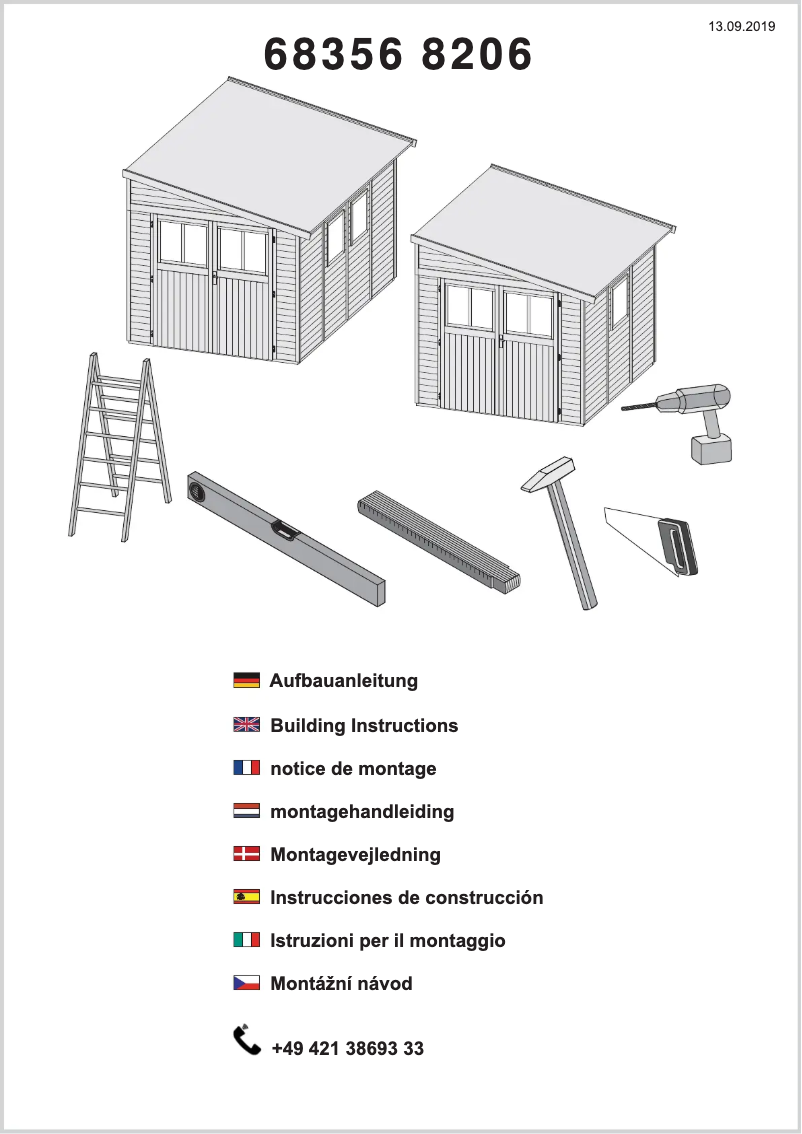 13.09.2019

68356 8206

Aufbauanleitung

Building Instructions

notice de montage

montagehandleiding

Montagevejledning

Instrucciones de construcción

Istruzioni per il montaggio

Montážní návod

+49 421 38693 33