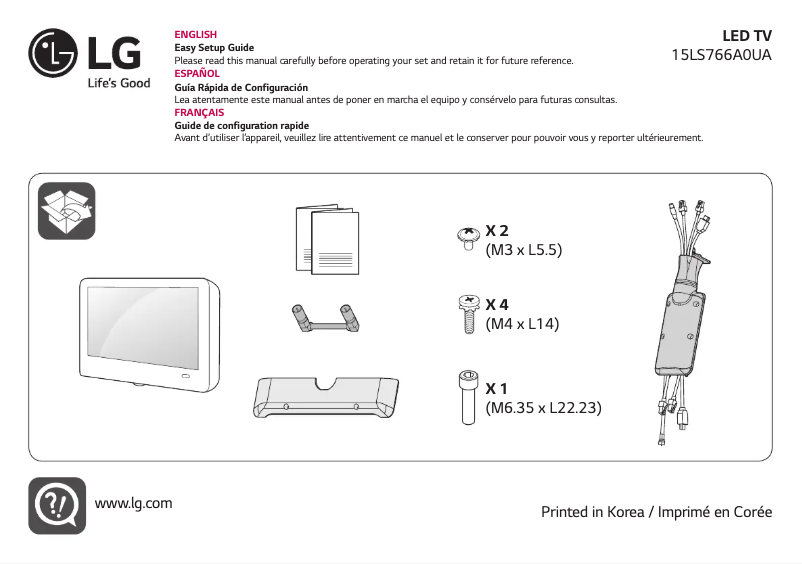 LG
Life's Good

ENGLISH
Easy Setup Guide
Please read this manual carefully before operating your set and retain it for future reference.
ESPAÑOL
Guía Rápida de Configuración
Lea atentamente este manual antes de poner en marcha el equipo y consérvelo para futuras consultas.
FRANÇAIS
Guide de configuration rapide
Avant d'utiliser l'appareil, veuillez lire attentivement ce manuel et le conserver pour pouvoir vous y reporter ultérieurement.

LED TV
15LS766A0UA

X 2
(M3 x L5.5)

X 4
(M4 x L14)

X 1
(M6.35 x L22.23)

www.lg.com

Printed in Korea / Imprimé en Corée