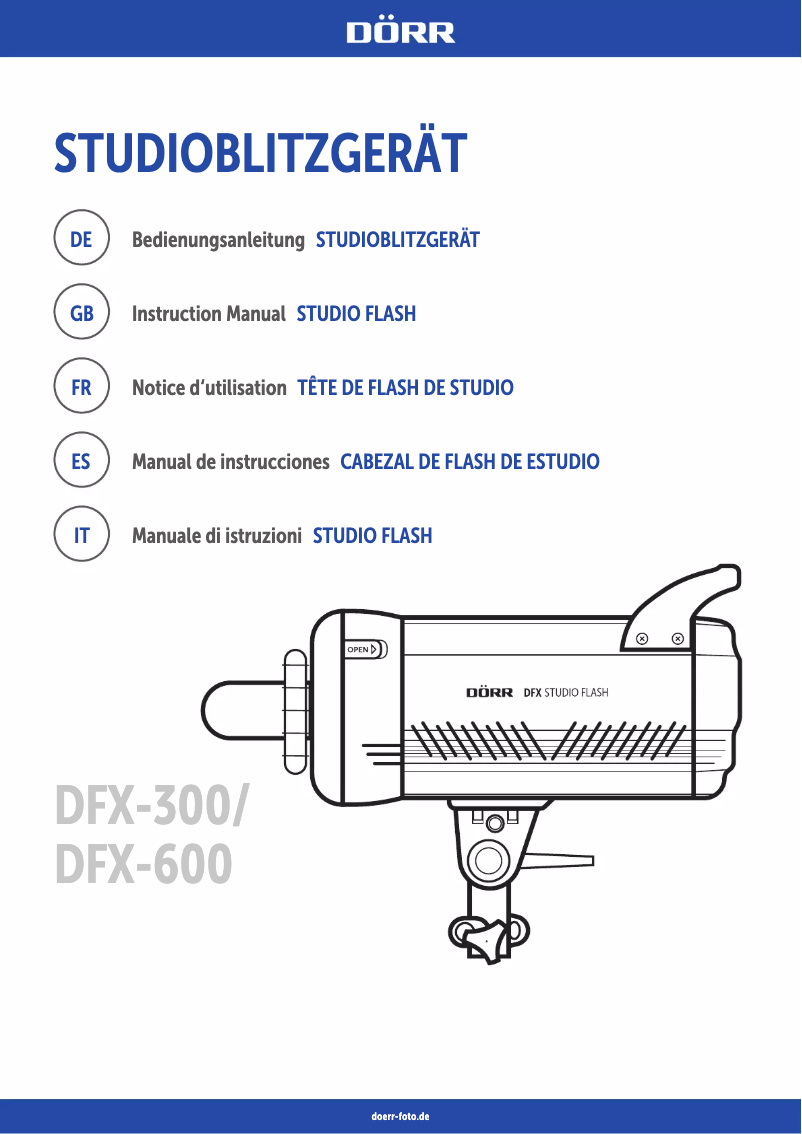 DÖRR

STUDIOBLITZGERÄT

DE Bedienungsanleitung STUDIOBLITZGERÄT

GB Instruction Manual STUDIO FLASH

FR Notice d'utilisation TÊTE DE FLASH DE STUDIO

ES Manual de instrucciones CABEZAL DE FLASH DE ESTUDIO

IT Manuale di istruzioni STUDIO FLASH

OPEN

DÖRR DFX STUDIO FLASH

DFX-300/
DFX-600

doerr-foto.de