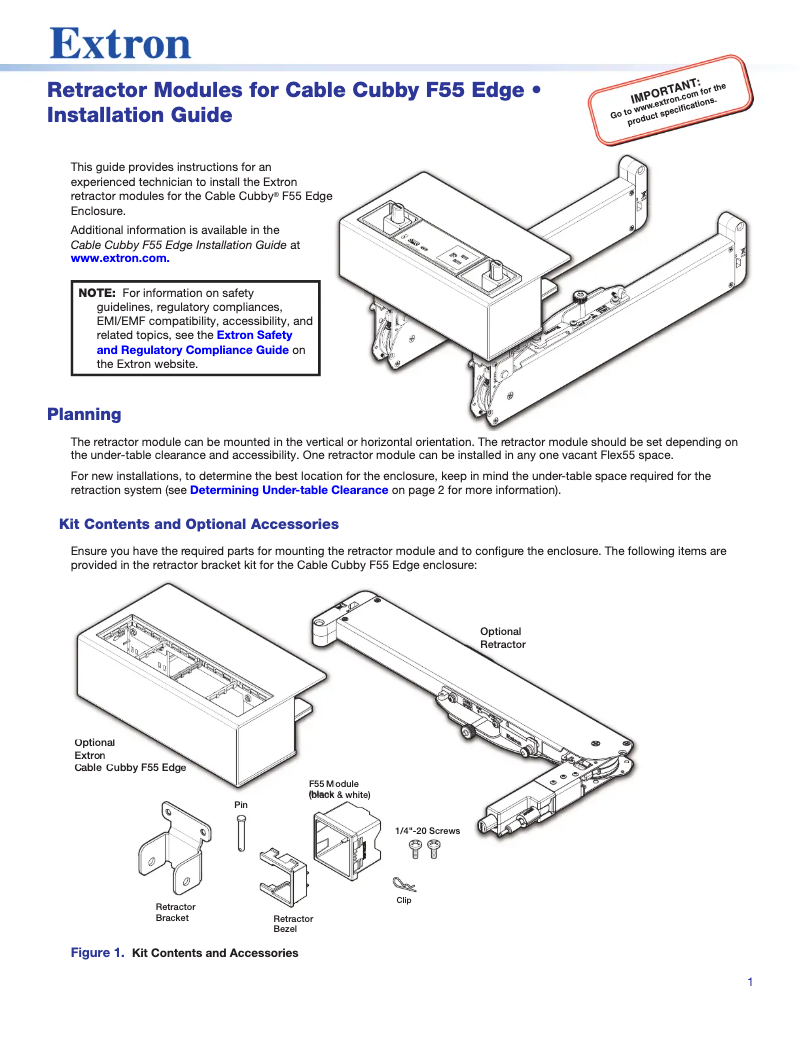 Extron

Retractor Modules for Cable Cubby F55 Edge • Installation Guide

IMPORTANT:
Go to www.extron.com for the product specifications.

This guide provides instructions for an experienced technician to install the Extron retractor modules for the Cable Cubby® F55 Edge Enclosure.

Additional information is available in the Cable Cubby F55 Edge Installation Guide at www.extron.com.

NOTE: For information on safety guidelines, regulatory compliances, EMI/EMF compatibility, accessibility, and related topics, see the Extron Safety and Regulatory Compliance Guide on the Extron website.

Planning

The retractor module can be mounted in the vertical or horizontal orientation. The retractor module should be set depending on the under-table clearance and accessibility. One retractor module can be installed in any one vacant Flex55 space.

For new installations, to determine the best location for the enclosure, keep in mind the under-table space required for the retraction system (see Determining Under-table Clearance on page 2 for more information).

Kit Contents and Optional Accessories

Ensure you have the required parts for mounting the retractor module and to configure the enclosure. The following items are provided in the retractor bracket kit for the Cable Cubby F55 Edge enclosure:

Optional Retractor

Optional Extron Cable Cubby F55 Edge

F55 Module (black & white)

Pin

1/4"-20 Screws

Clip

Retractor Bracket

Retractor Bezel

Figure 1. Kit Contents and Accessories

1