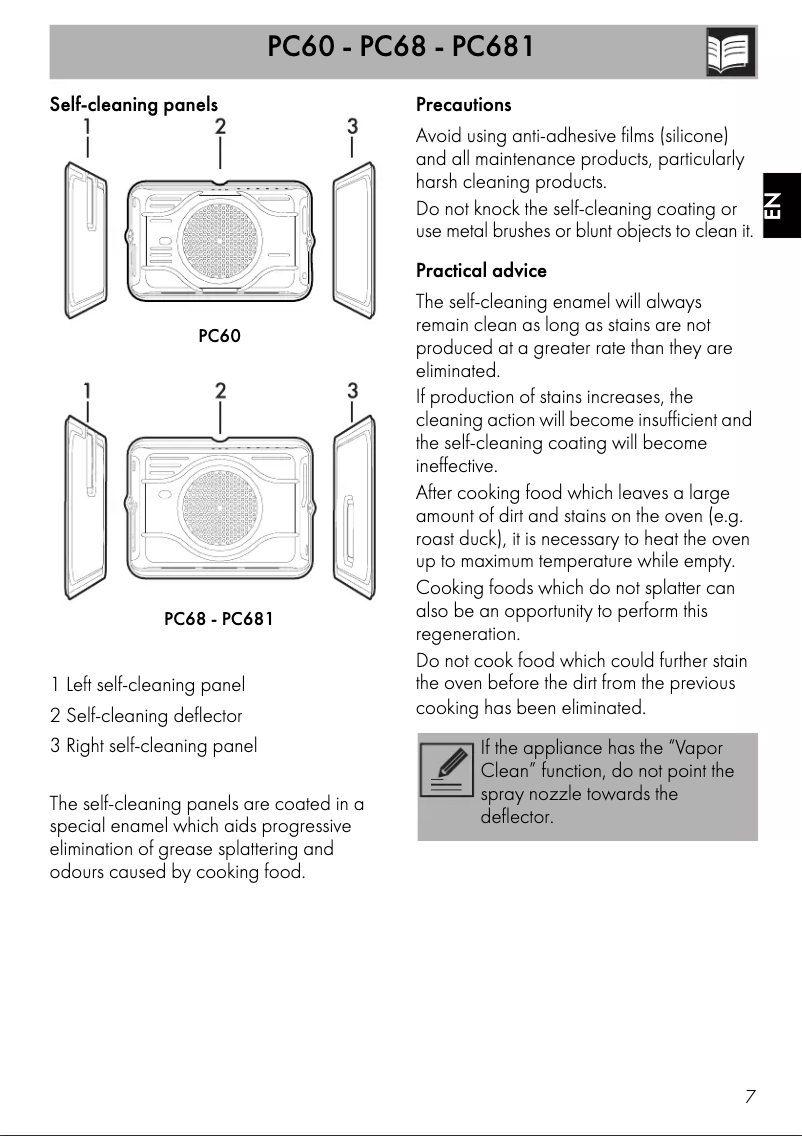 PC60 - PC68 - PC681

EN

Self-cleaning panels

1 2 3

PC60

1 2 3

PC68 - PC681

1 Left self-cleaning panel

2 Self-cleaning deflector

3 Right self-cleaning panel

The self-cleaning panels are coated in a special enamel which aids progressive elimination of grease splattering and odours caused by cooking food.

Precautions

Avoid using anti-adhesive films (silicone) and all maintenance products, particularly harsh cleaning products.

Do not knock the self-cleaning coating or use metal brushes or blunt objects to clean it.

Practical advice

The self-cleaning enamel will always remain clean as long as stains are not produced at a greater rate than they are eliminated.

If production of stains increases, the cleaning action will become insufficient and the self-cleaning coating will become ineffective.

After cooking food which leaves a large amount of dirt and stains on the oven (e.g. roast duck), it is necessary to heat the oven up to maximum temperature while empty.

Cooking foods which do not splatter can also be an opportunity to perform this regeneration.

Do not cook food which could further stain the oven before the dirt from the previous cooking has been eliminated.

If the appliance has the "Vapor Clean" function, do not point the spray nozzle towards the deflector.

7