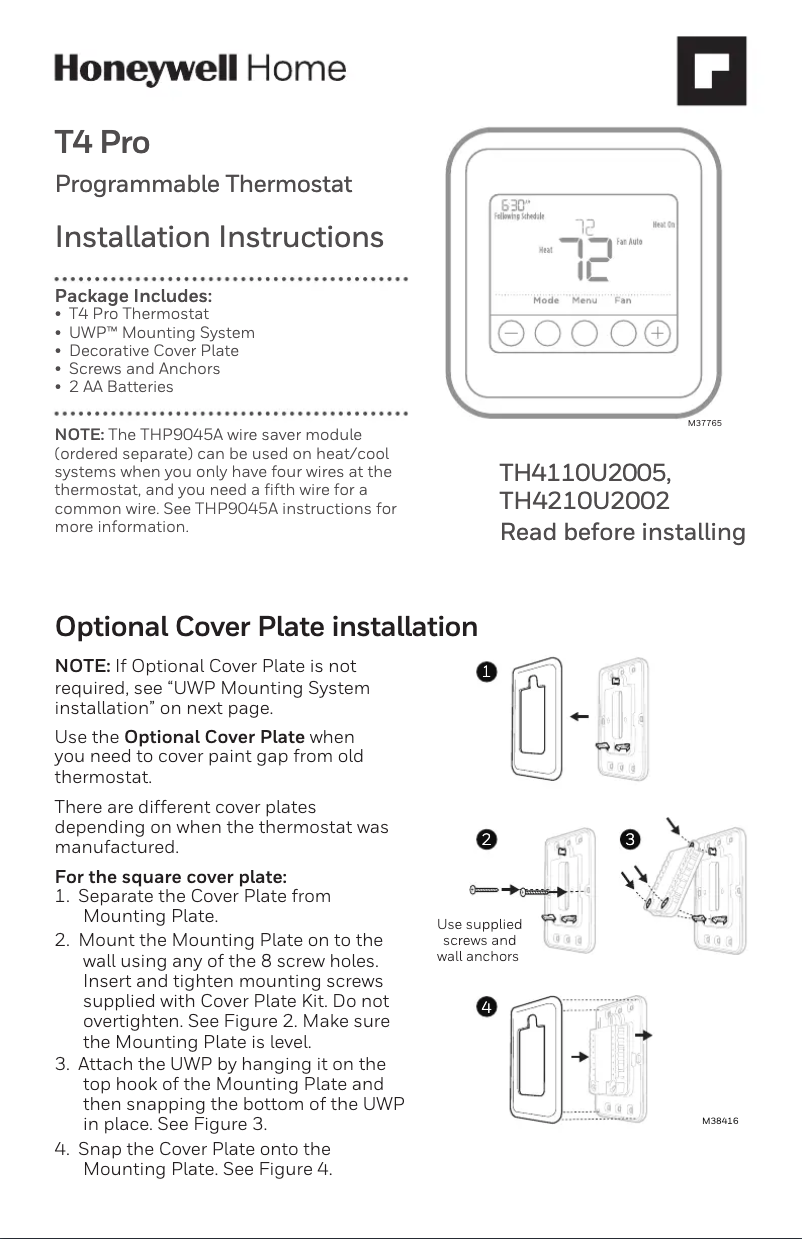 Honeywell Home

T4 Pro

Programmable Thermostat

Installation Instructions

Package Includes:
• T4 Pro Thermostat
• UWP™ Mounting System
• Decorative Cover Plate
• Screws and Anchors
• 2 AA Batteries

NOTE: The THP9045A wire saver module (ordered separate) can be used on heat/cool systems when you only have four wires at the thermostat, and you need a fifth wire for a common wire. See THP9045A instructions for more information.

6:30 AM
Following Schedule
72
Heat On
Heat
72
Fan Auto
Mode Menu Fan
M37765

TH4110U2005, TH4210U2002
Read before installing

Optional Cover Plate installation

NOTE: If Optional Cover Plate is not required, see "UWP Mounting System installation" on next page.

Use the Optional Cover Plate when you need to cover paint gap from old thermostat.

There are different cover plates depending on when the thermostat was manufactured.

For the square cover plate:
1. Separate the Cover Plate from Mounting Plate.
2. Mount the Mounting Plate on to the wall using any of the 8 screw holes. Insert and tighten mounting screws supplied with Cover Plate Kit. Do not overtighten. See Figure 2. Make sure the Mounting Plate is level.
3. Attach the UWP by hanging it on the top hook of the Mounting Plate and then snapping the bottom of the UWP in place. See Figure 3.
4. Snap the Cover Plate onto the Mounting Plate. See Figure 4.

1

2

3

Use supplied screws and wall anchors

4

M38416