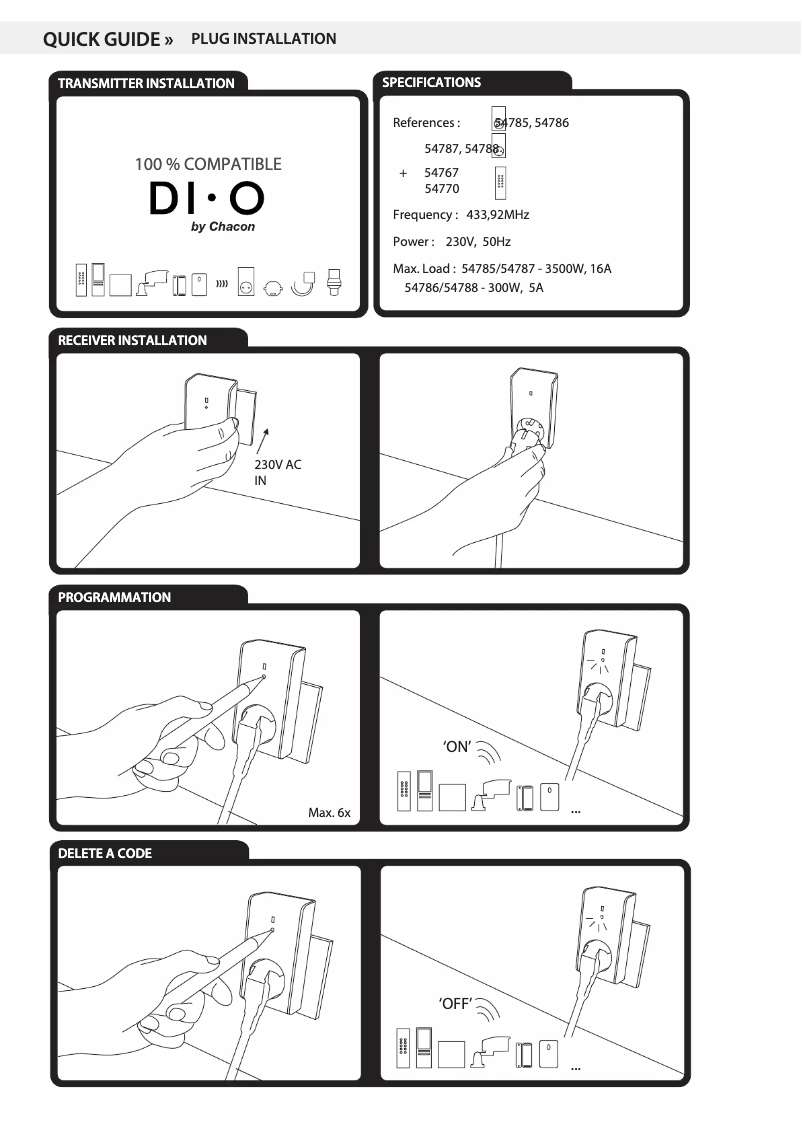 QUICK GUIDE » PLUG INSTALLATION

TRANSMITTER INSTALLATION

100 % COMPATIBLE

DI·O
by Chacon

SPECIFICATIONS

References : 54785, 54786
54787, 54788
+ 54767
54770

Frequency : 433,92MHz

Power : 230V, 50Hz

Max. Load : 54785/54787 - 3500W, 16A
54786/54788 - 300W, 5A

RECEIVER INSTALLATION

230V AC
IN

PROGRAMMATION

Max. 6x

'ON'

...

DELETE A CODE

'OFF'

...