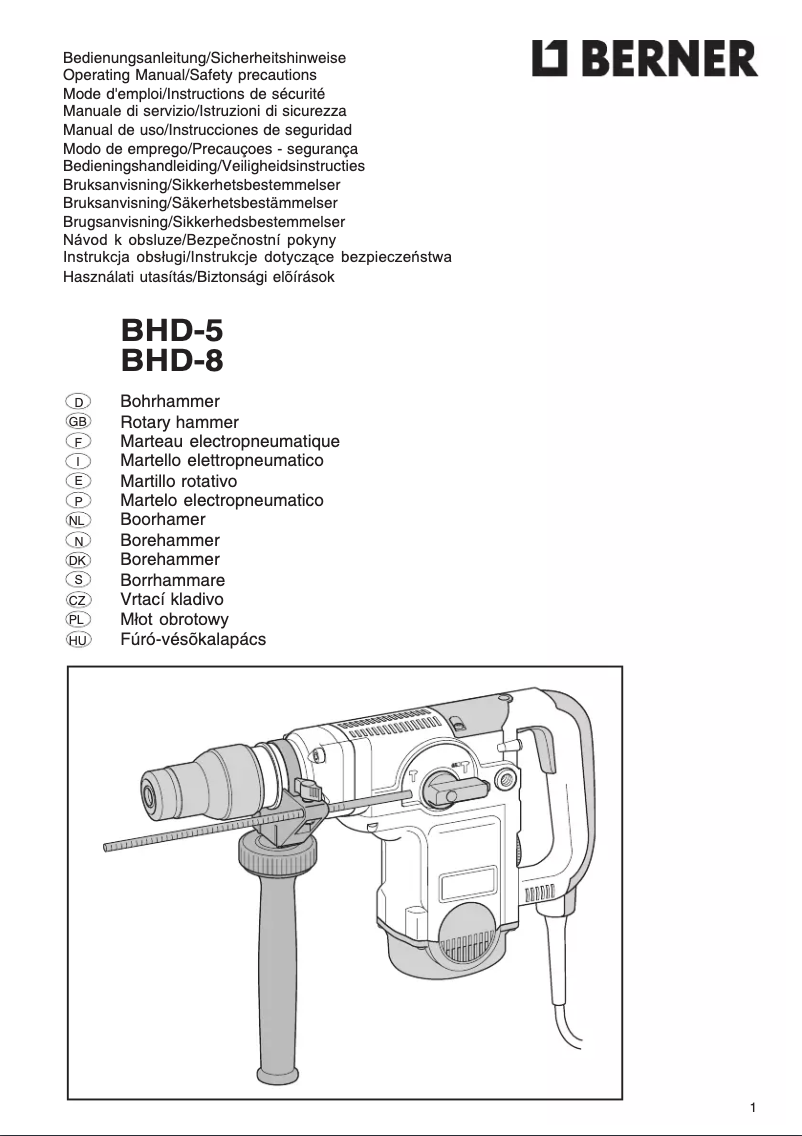 Bedienungsanleitung/Sicherheitshinweise
Operating Manual/Safety precautions
Mode d'emploi/Instructions de sécurité
Manuale di servizio/Istruzioni di sicurezza
Manual de uso/Instrucciones de seguridad
Modo de emprego/Precauçoes - segurança
Bedieningshandleiding/Veiligheidsinstructies
Bruksanvisning/Sikkerhetsbestemmelser
Bruksanvisning/Säkerhetsbestämmelser
Brugsanvisning/Sikkerhedsbestemmelser
Návod k obsluze/Bezpečnostní pokyny
Instrukcja obsługi/Instrukcje dotyczące bezpieczeństwa
Használati utasítás/Biztonsági elõírások

BERNER

BHD-5
BHD-8

D Bohrhammer
GB Rotary hammer
F Marteau electropneumatique
I Martello elettropneumatico
E Martillo rotativo
P Martelo electropneumatico
NL Boorhamer
N Borehammer
DK Borehammer
S Borrhammare
CZ Vrtací kladivo
PL Młot obrotowy
HU Fúró-vésõkalapács

1