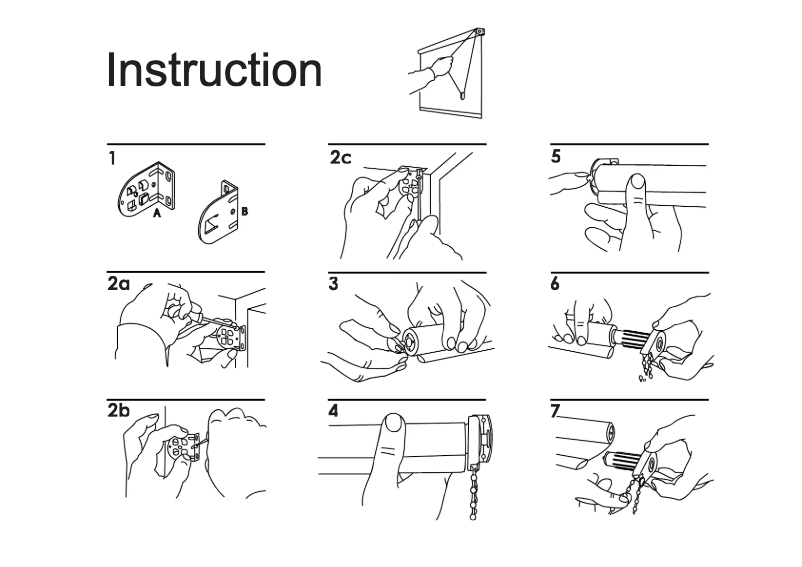 Instruction

1
A
B

2a

2b

2c

3

4

5

6

7