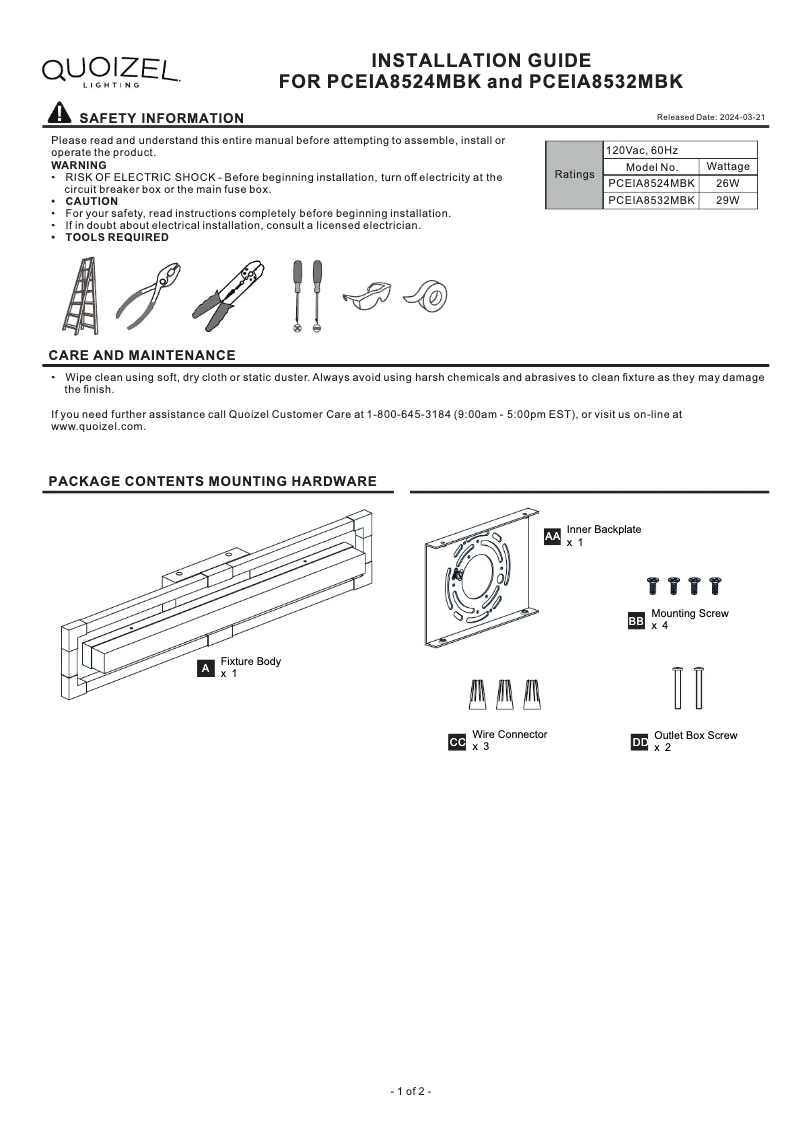 QUOIZEL
LIGHTING

INSTALLATION GUIDE
FOR PCEIA8524MBK and PCEIA8532MBK

SAFETY INFORMATION

Released Date: 2024-03-21

Please read and understand this entire manual before attempting to assemble, install or operate the product.
WARNING
• RISK OF ELECTRIC SHOCK - Before beginning installation, turn off electricity at the circuit breaker box or the main fuse box.
• CAUTION
• For your safety, read instructions completely before beginning installation.
• If in doubt about electrical installation, consult a licensed electrician.
• TOOLS REQUIRED

| Ratings | 120Vac, 60Hz | |
|---|---|---|
| | Model No. | Wattage |
| | PCEIA8524MBK | 26W |
| | PCEIA8532MBK | 29W |

CARE AND MAINTENANCE

• Wipe clean using soft, dry cloth or static duster. Always avoid using harsh chemicals and abrasives to clean fixture as they may damage the finish.

If you need further assistance call Quoizel Customer Care at 1-800-645-3184 (9:00am - 5:00pm EST), or visit us on-line at www.quoizel.com.

PACKAGE CONTENTS MOUNTING HARDWARE

A Fixture Body
x 1

AA Inner Backplate
x 1

BB Mounting Screw
x 4

CC Wire Connector
x 3

DD Outlet Box Screw
x 2

- 1 of 2 -