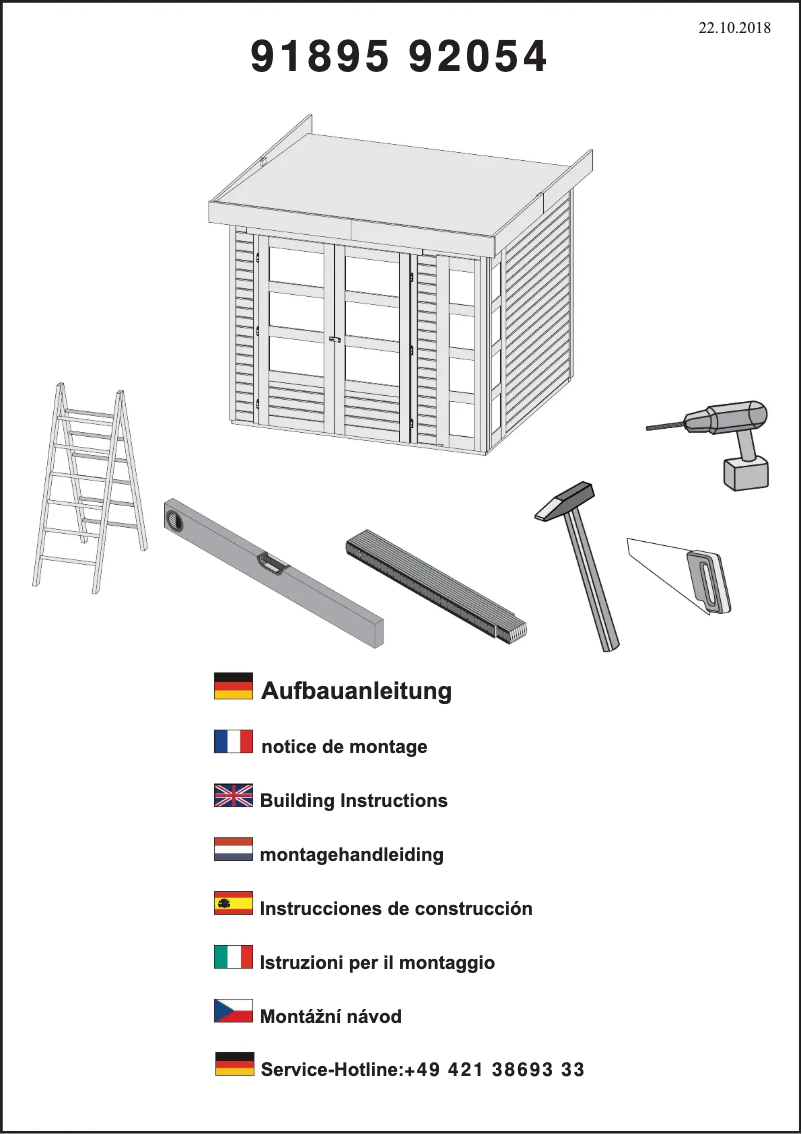 22.10.2018

91895 92054

Aufbauanleitung

notice de montage

Building Instructions

montagehandleiding

Instrucciones de construcción

Istruzioni per il montaggio

Montážní návod

Service-Hotline:+49 421 38693 33