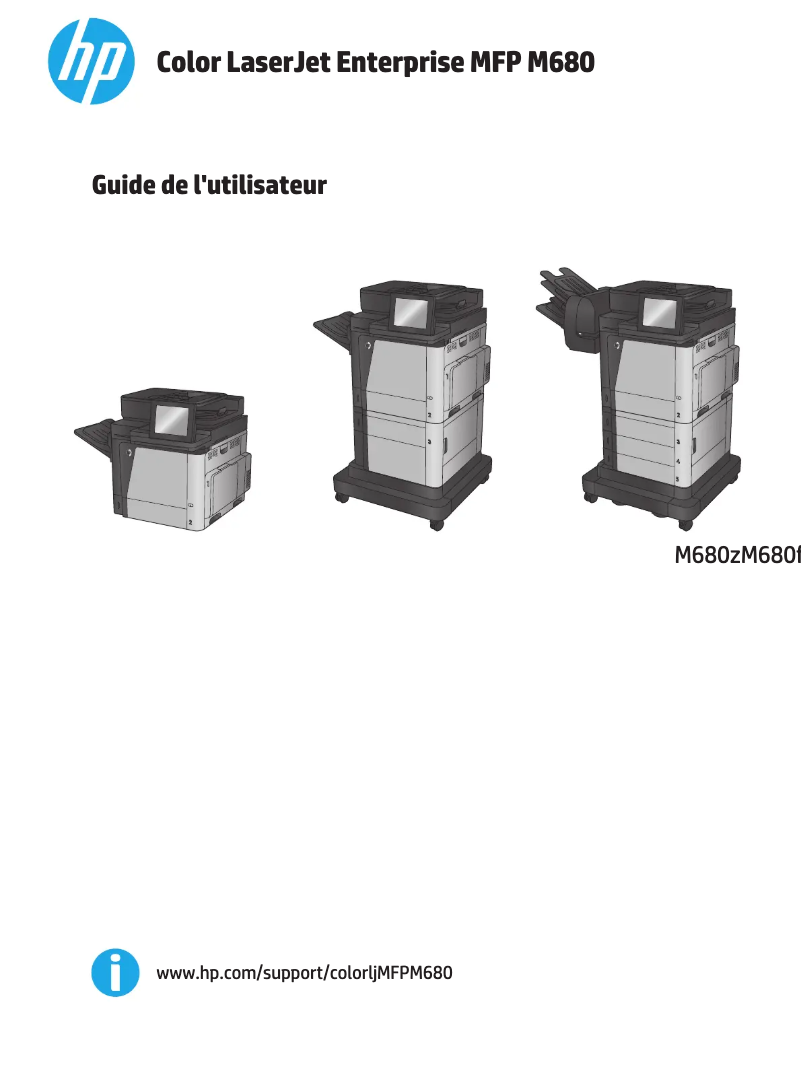 hp

Color LaserJet Enterprise MFP M680

Guide de l'utilisateur

M680zM680f

www.hp.com/support/colorljMFPM680