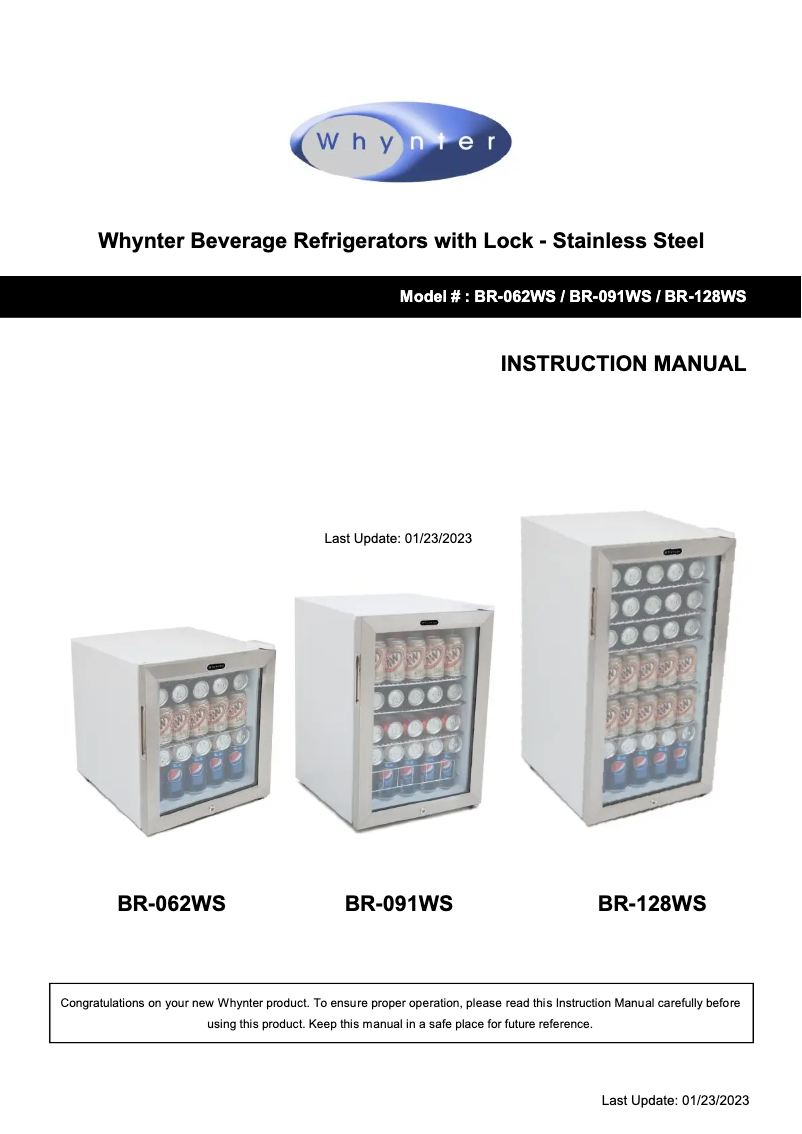 Whynter

Whynter Beverage Refrigerators with Lock - Stainless Steel

Model # : BR-062WS / BR-091WS / BR-128WS

INSTRUCTION MANUAL

Last Update: 01/23/2023

BR-062WS

BR-091WS

BR-128WS

Congratulations on your new Whynter product. To ensure proper operation, please read this Instruction Manual carefully before using this product. Keep this manual in a safe place for future reference.

Last Update: 01/23/2023