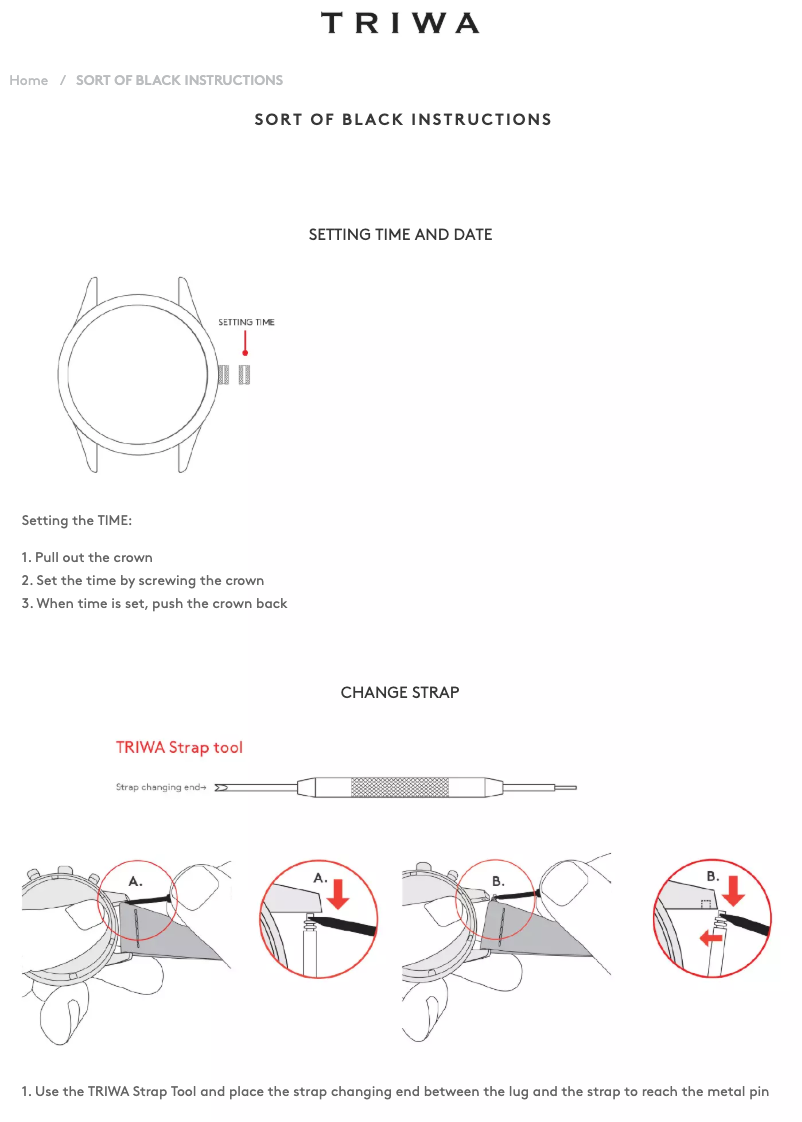 TRIWA

Home / SORT OF BLACK INSTRUCTIONS

SORT OF BLACK INSTRUCTIONS

SETTING TIME AND DATE

SETTING TIME

Setting the TIME:

1. Pull out the crown
2. Set the time by screwing the crown
3. When time is set, push the crown back

CHANGE STRAP

TRIWA Strap tool

Strap changing end→

A.

A.

B.

B.

1. Use the TRIWA Strap Tool and place the strap changing end between the lug and the strap to reach the metal pin