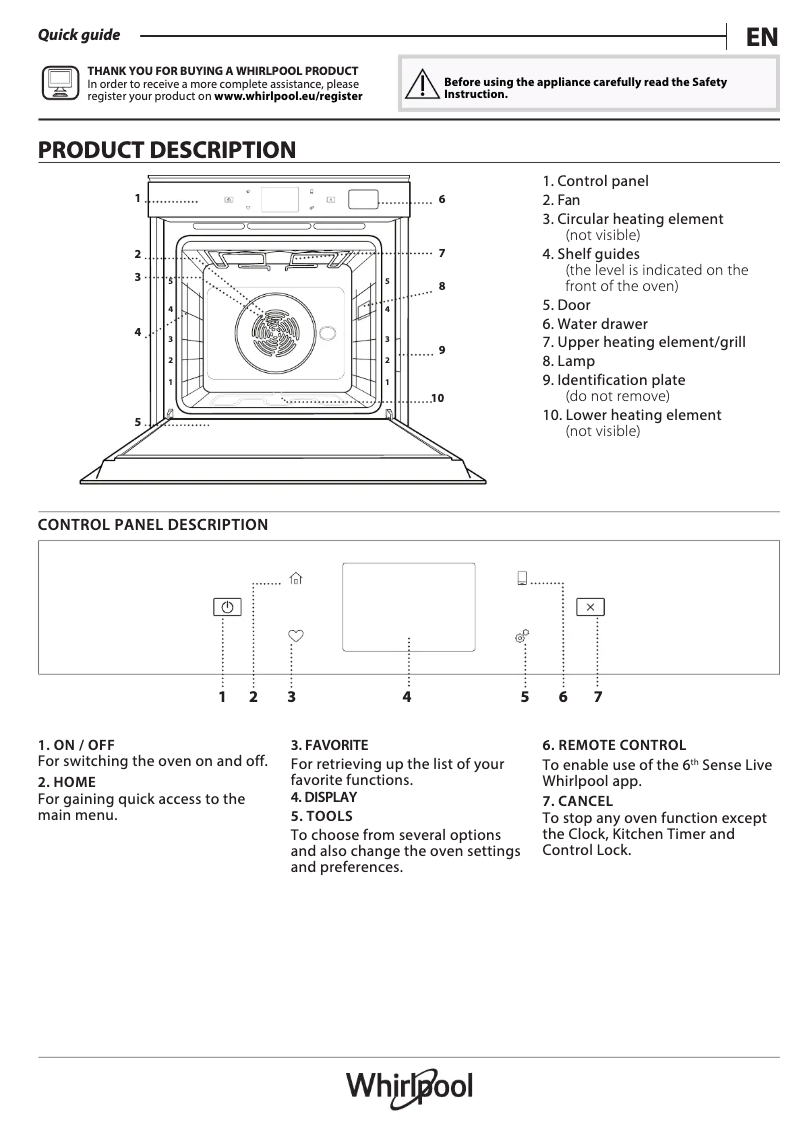 Quick guide

EN

THANK YOU FOR BUYING A WHIRLPOOL PRODUCT
In order to receive a more complete assistance, please register your product on www.whirlpool.eu/register

Before using the appliance carefully read the Safety Instruction.

PRODUCT DESCRIPTION

1
2
3
4
5
6
7
8
9
10
5
4
3
2
1
5
4
3
2
1

1. Control panel
2. Fan
3. Circular heating element (not visible)
4. Shelf guides (the level is indicated on the front of the oven)
5. Door
6. Water drawer
7. Upper heating element/grill
8. Lamp
9. Identification plate (do not remove)
10. Lower heating element (not visible)

CONTROL PANEL DESCRIPTION

1 2 3 4 5 6 7

1. ON / OFF
For switching the oven on and off.
2. HOME
For gaining quick access to the main menu.

3. FAVORITE
For retrieving up the list of your favorite functions.
4. DISPLAY
5. TOOLS
To choose from several options and also change the oven settings and preferences.

6. REMOTE CONTROL
To enable use of the 6$^{th}$ Sense Live Whirlpool app.
7. CANCEL
To stop any oven function except the Clock, Kitchen Timer and Control Lock.

Whirlpool