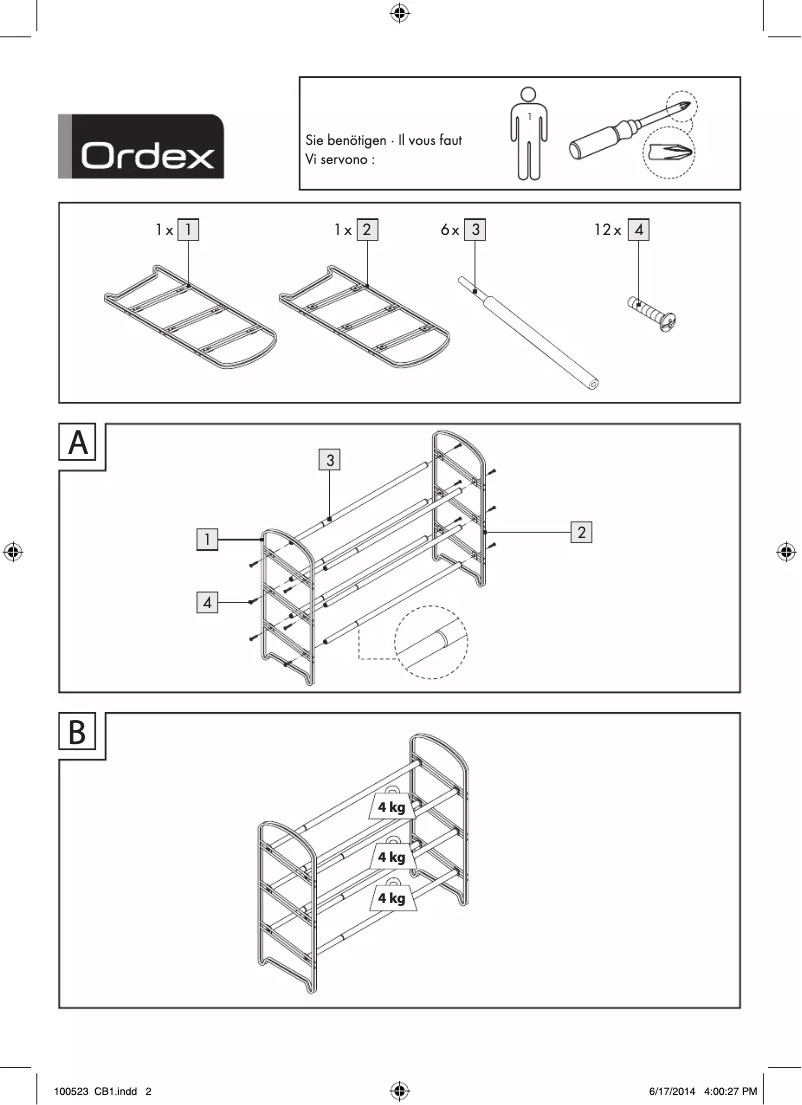 Ordex

Sie benötigen · Il vous faut
Vi servono :

1

1 x 1
1 x 2
6 x 3
12 x 4

A

3
1
2
4

B

4 kg
4 kg
4 kg

100523 CB1.indd 2
6/17/2014 4:00:27 PM