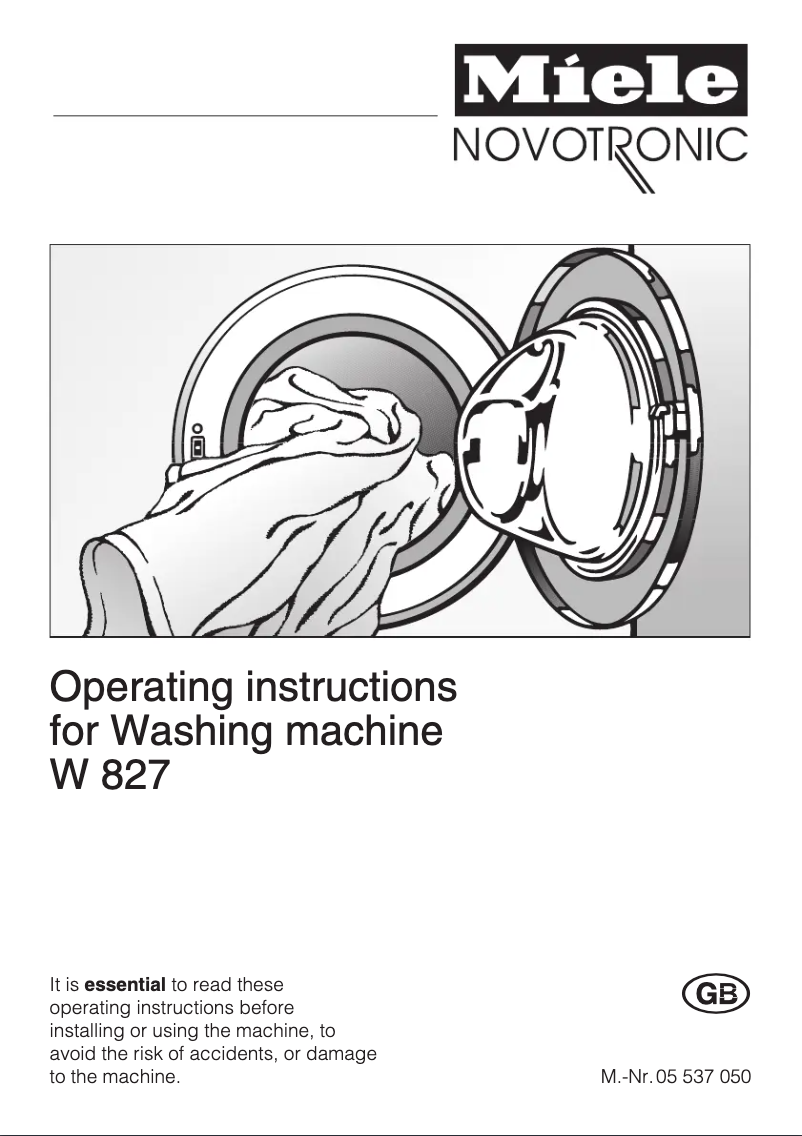 Miele
NOVOTRONIC

Operating instructions for Washing machine W 827

It is essential to read these operating instructions before installing or using the machine, to avoid the risk of accidents, or damage to the machine.

GB

M.-Nr. 05 537 050