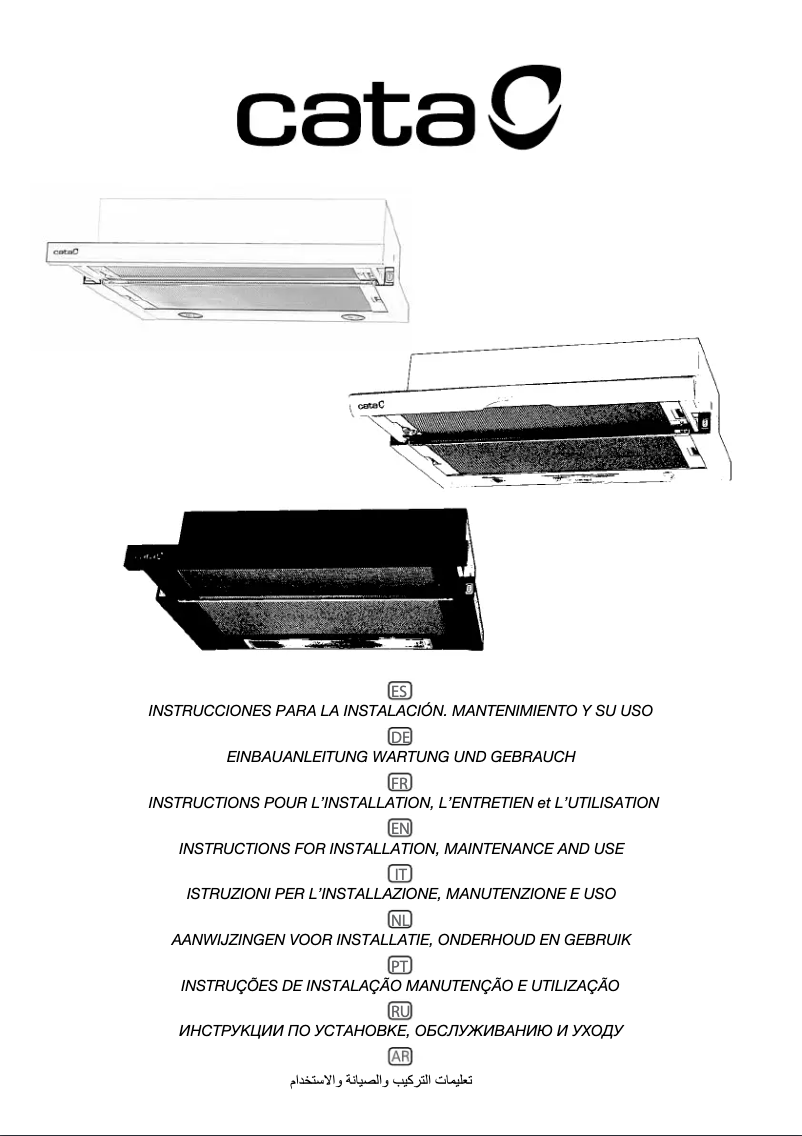 cata

cata

cata

ES
INSTRUCCIONES PARA LA INSTALACIÓN. MANTENIMIENTO Y SU USO
DE
EINBAUANLEITUNG WARTUNG UND GEBRAUCH
FR
INSTRUCTIONS POUR L'INSTALLATION, L'ENTRETIEN et L'UTILISATION
EN
INSTRUCTIONS FOR INSTALLATION, MAINTENANCE AND USE
IT
ISTRUZIONI PER L'INSTALLAZIONE, MANUTENZIONE E USO
NL
AANWIJZINGEN VOOR INSTALLATIE, ONDERHOUD EN GEBRUIK
PT
INSTRUÇÕES DE INSTALAÇÃO MANUTENÇÃO E UTILIZAÇÃO
RU
ИНСТРУКЦИИ ПО УСТАНОВКЕ, ОБСЛУЖИВАНИЮ И УХОДУ
AR
تعليمات التركيب والصيانة والاستخدام