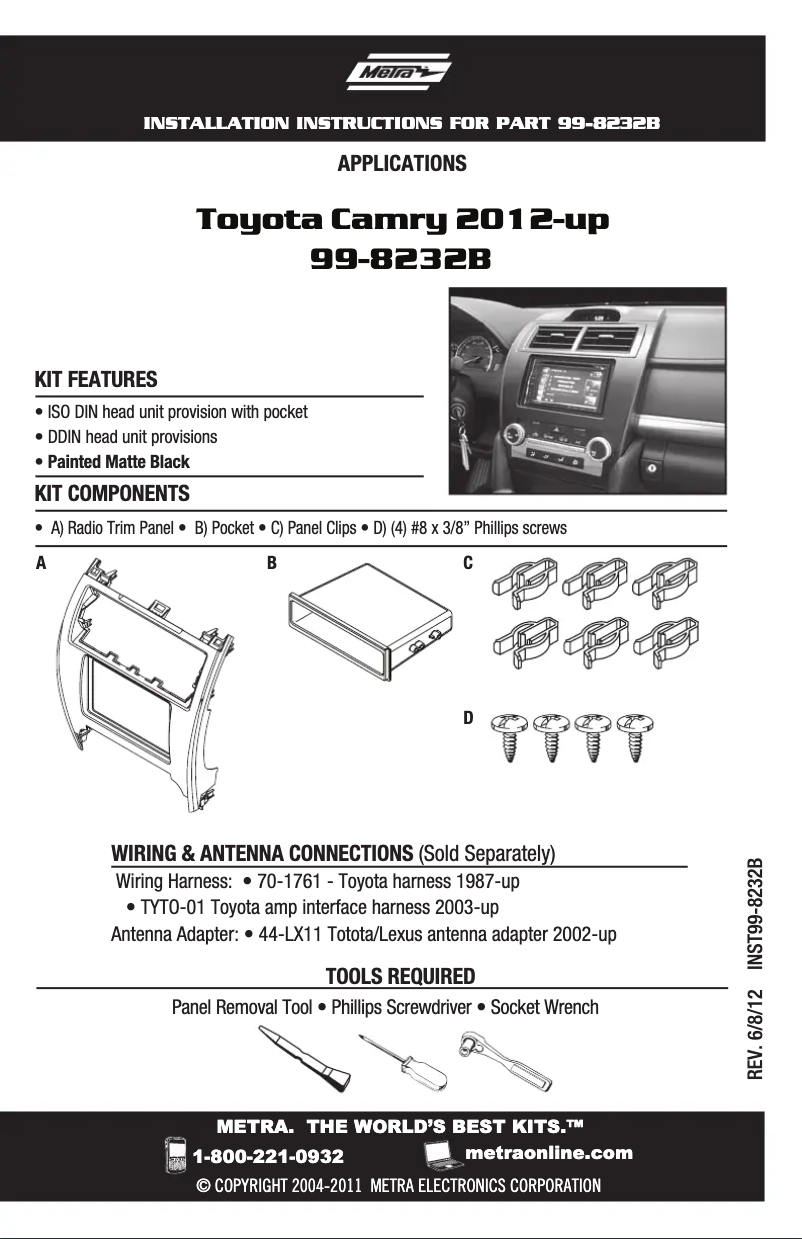 Metra

INSTALLATION INSTRUCTIONS FOR PART 99-8232B

APPLICATIONS

Toyota Camry 2012-up
99-8232B

KIT FEATURES
• ISO DIN head unit provision with pocket
• DDIN head unit provisions
• Painted Matte Black

KIT COMPONENTS
• A) Radio Trim Panel • B) Pocket • C) Panel Clips • D) (4) #8 x 3/8" Phillips screws

A
B
C
D

WIRING & ANTENNA CONNECTIONS (Sold Separately)
Wiring Harness: • 70-1761 - Toyota harness 1987-up
• TYTO-01 Toyota amp interface harness 2003-up
Antenna Adapter: • 44-LX11 Totota/Lexus antenna adapter 2002-up

TOOLS REQUIRED
Panel Removal Tool • Phillips Screwdriver • Socket Wrench

REV. 6/8/12 INST99-8232B

METRA. THE WORLD'S BEST KITS.™
1-800-221-0932
metraonline.com
© COPYRIGHT 2004-2011 METRA ELECTRONICS CORPORATION