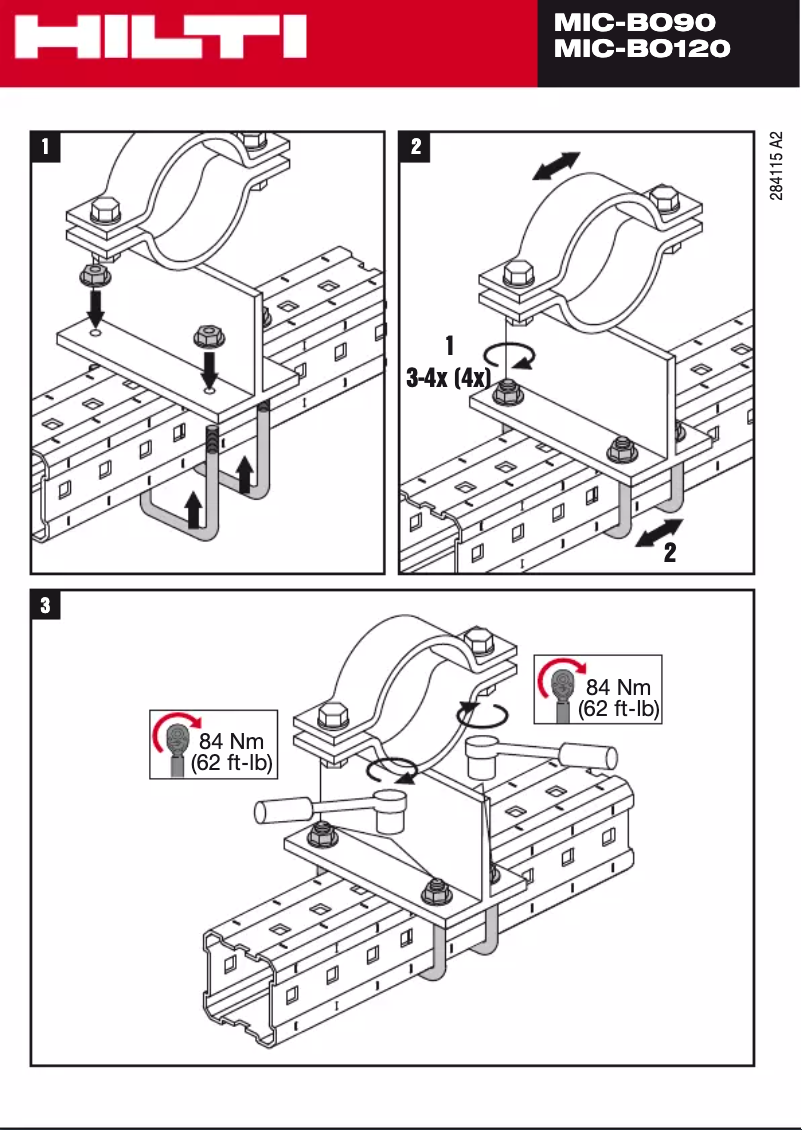 HILTI

MIC-BO90
MIC-BO120

284115 A2

1

2

1
3-4x (4x)

2

3

84 Nm
(62 ft-lb)

84 Nm
(62 ft-lb)