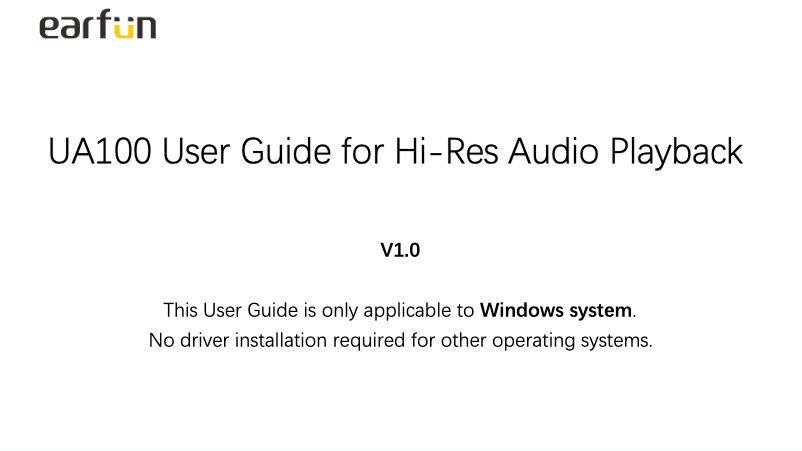 earfun

UA100 User Guide for Hi-Res Audio Playback

V1.0

This User Guide is only applicable to Windows system.
No driver installation required for other operating systems.