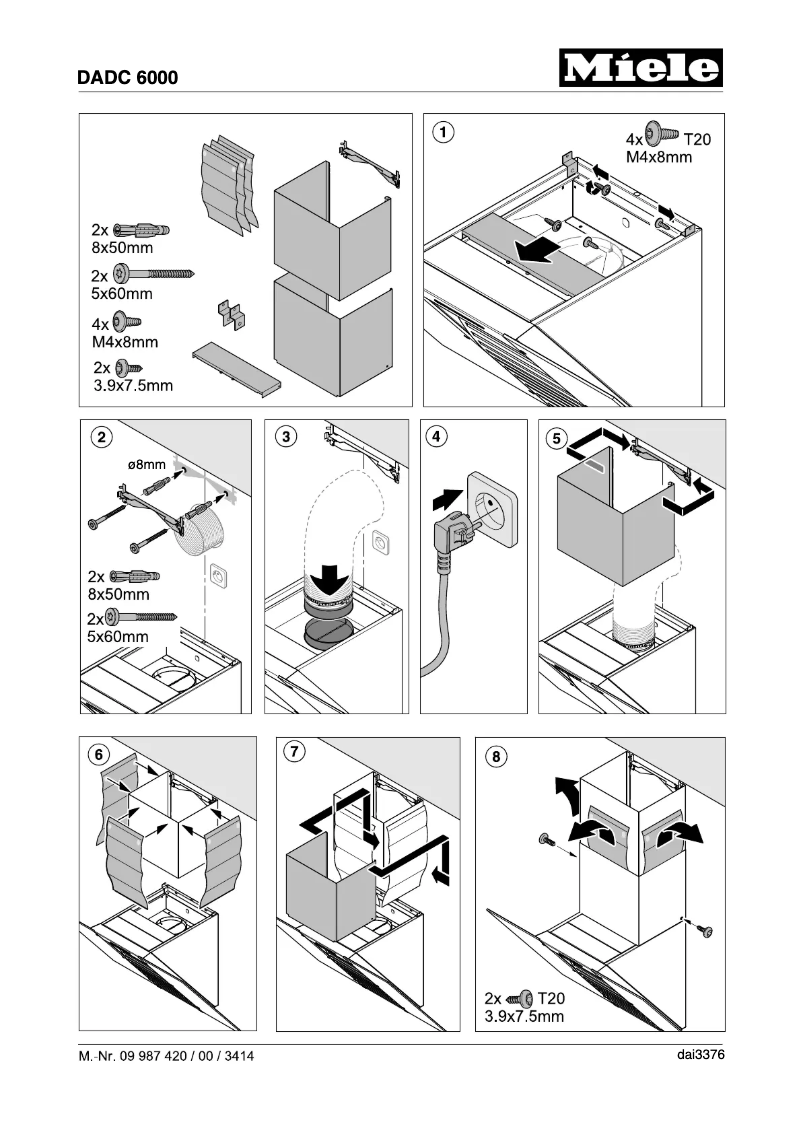 DADC 6000

Miele

2x 8x50mm
2x 5x60mm
4x M4x8mm
2x 3.9x7.5mm

1
4x T20 M4x8mm

2
ø8mm
2x 8x50mm
2x 5x60mm

3

4

5

6

7

8
2x T20 3.9x7.5mm

M.-Nr. 09 987 420 / 00 / 3414

dai3376