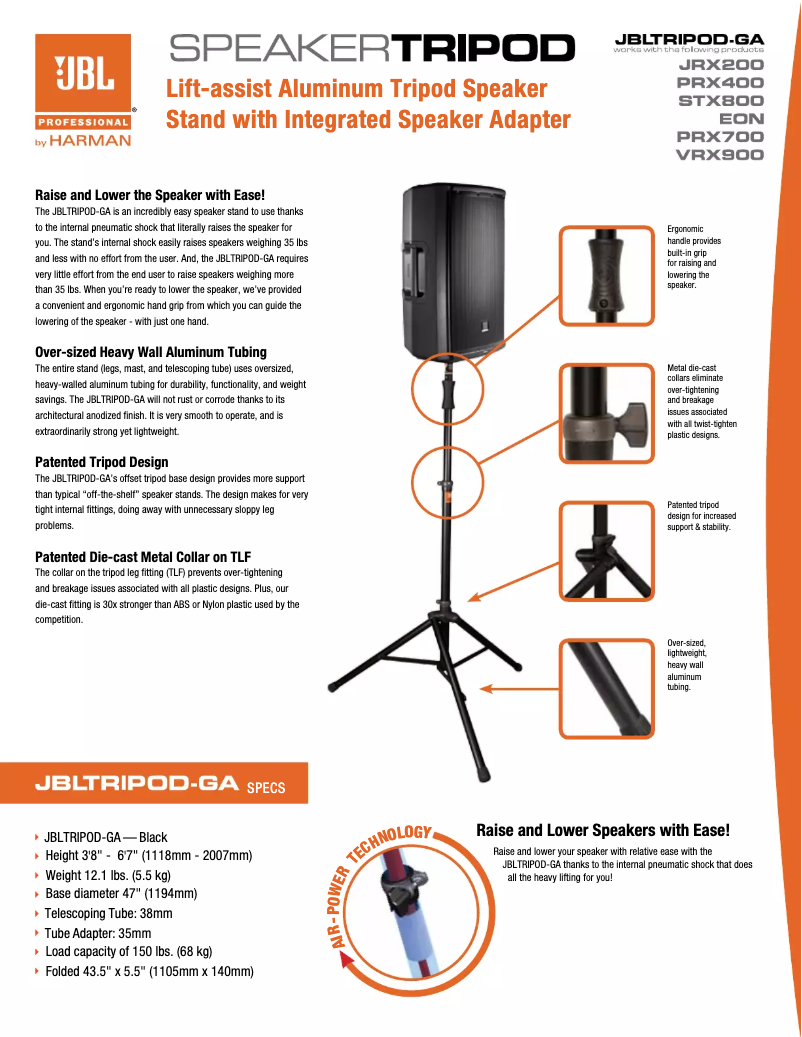 JBL
PROFESSIONAL
by HARMAN

SPEAKERTRIPOD

Lift-assist Aluminum Tripod Speaker Stand with Integrated Speaker Adapter

JBLTRIPOD-GA
works with the following products
JRX200
PRX400
STX800
EON
PRX700
VRX900

Raise and Lower the Speaker with Ease!
The JBLTRIPOD-GA is an incredibly easy speaker stand to use thanks to the internal pneumatic shock that literally raises the speaker for you. The stand's internal shock easily raises speakers weighing 35 lbs and less with no effort from the user. And, the JBLTRIPOD-GA requires very little effort from the end user to raise speakers weighing more than 35 lbs. When you're ready to lower the speaker, we've provided a convenient and ergonomic hand grip from which you can guide the lowering of the speaker - with just one hand.

Over-sized Heavy Wall Aluminum Tubing
The entire stand (legs, mast, and telescoping tube) uses oversized, heavy-walled aluminum tubing for durability, functionality, and weight savings. The JBLTRIPOD-GA will not rust or corrode thanks to its architectural anodized finish. It is very smooth to operate, and is extraordinarily strong yet lightweight.

Patented Tripod Design
The JBLTRIPOD-GA's offset tripod base design provides more support than typical "off-the-shelf" speaker stands. The design makes for very tight internal fittings, doing away with unnecessary sloppy leg problems.

Patented Die-cast Metal Collar on TLF
The collar on the tripod leg fitting (TLF) prevents over-tightening and breakage issues associated with all plastic designs. Plus, our die-cast fitting is 30x stronger than ABS or Nylon plastic used by the competition.

Ergonomic handle provides built-in grip for raising and lowering the speaker.

Metal die-cast collars eliminate over-tightening and breakage issues associated with all twist-tighten plastic designs.

Patented tripod design for increased support & stability.

Over-sized, lightweight, heavy wall aluminum tubing.

JBLTRIPOD-GA SPECS

JBLTRIPOD-GA — Black
Height 3'8" - 6'7" (1118mm - 2007mm)
Weight 12.1 lbs. (5.5 kg)
Base diameter 47" (1194mm)
Telescoping Tube: 38mm
Tube Adapter: 35mm
Load capacity of 150 lbs. (68 kg)
Folded 43.5" x 5.5" (1105mm x 140mm)

AIR-POWER TECHNOLOGY

Raise and Lower Speakers with Ease!
Raise and lower your speaker with relative ease with the JBLTRIPOD-GA thanks to the internal pneumatic shock that does all the heavy lifting for you!