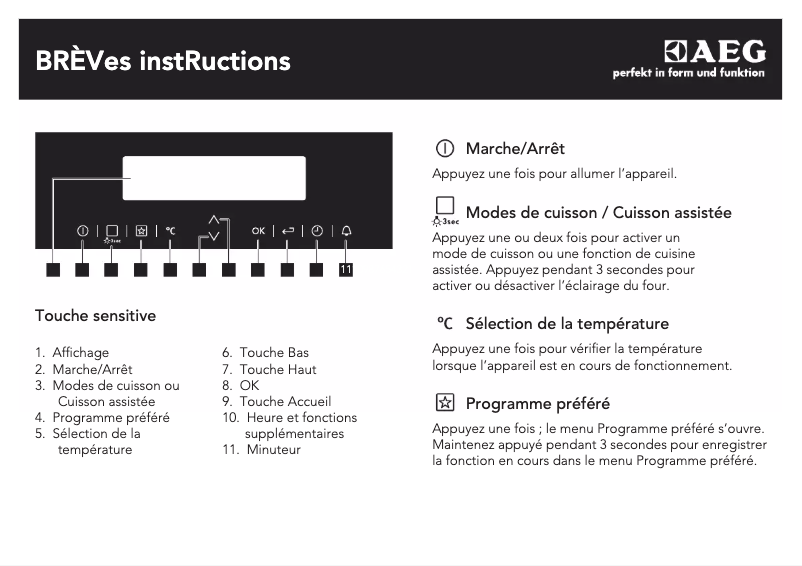 BRÈVes instRuctions

AEG
perfekt in form und funktion

3sec °C OK 11

Touche sensitive

1. Affichage
2. Marche/Arrêt
3. Modes de cuisson ou Cuisson assistée
4. Programme préféré
5. Sélection de la température

6. Touche Bas
7. Touche Haut
8. OK
9. Touche Accueil
10. Heure et fonctions supplémentaires
11. Minuteur

Marche/Arrêt
Appuyez une fois pour allumer l'appareil.

3sec Modes de cuisson / Cuisson assistée
Appuyez une ou deux fois pour activer un mode de cuisson ou une fonction de cuisine assistée. Appuyez pendant 3 secondes pour activer ou désactiver l'éclairage du four.

°C Sélection de la température
Appuyez une fois pour vérifier la température lorsque l'appareil est en cours de fonctionnement.

Programme préféré
Appuyez une fois ; le menu Programme préféré s'ouvre. Maintenez appuyé pendant 3 secondes pour enregistrer la fonction en cours dans le menu Programme préféré.