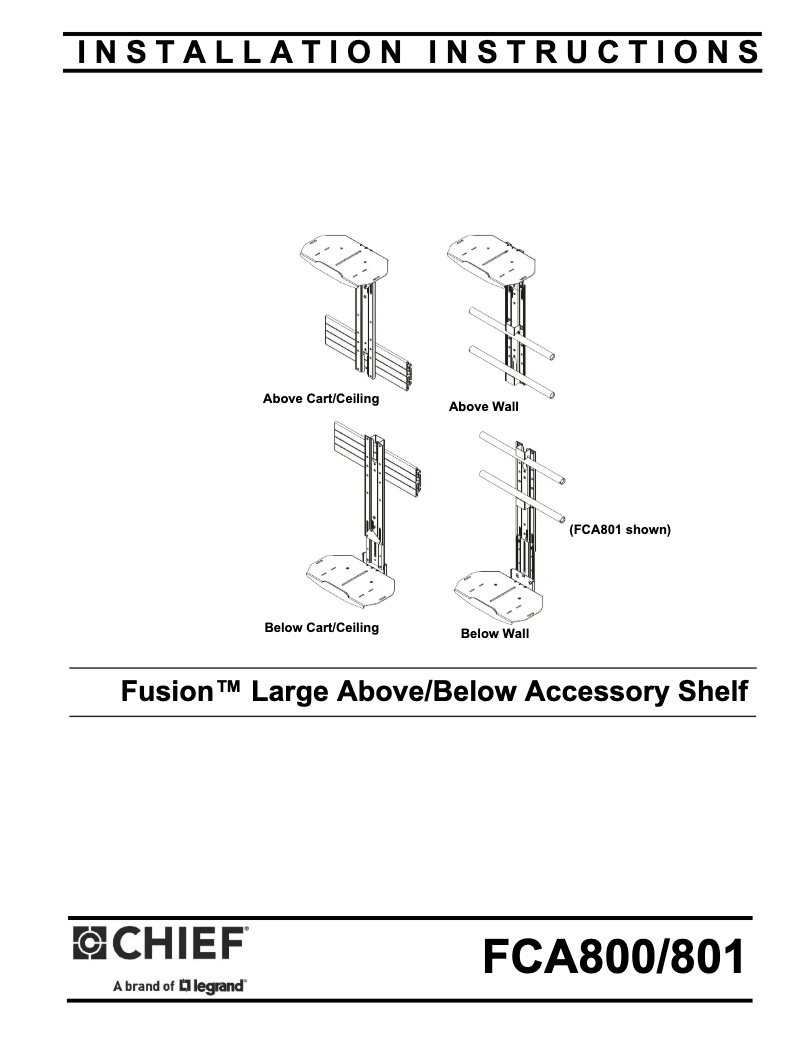 INSTALLATION INSTRUCTIONS

Above Cart/Ceiling

Above Wall

(FCA801 shown)

Below Cart/Ceiling

Below Wall

Fusion™ Large Above/Below Accessory Shelf

CHIEF®

A brand of legrand®

FCA800/801