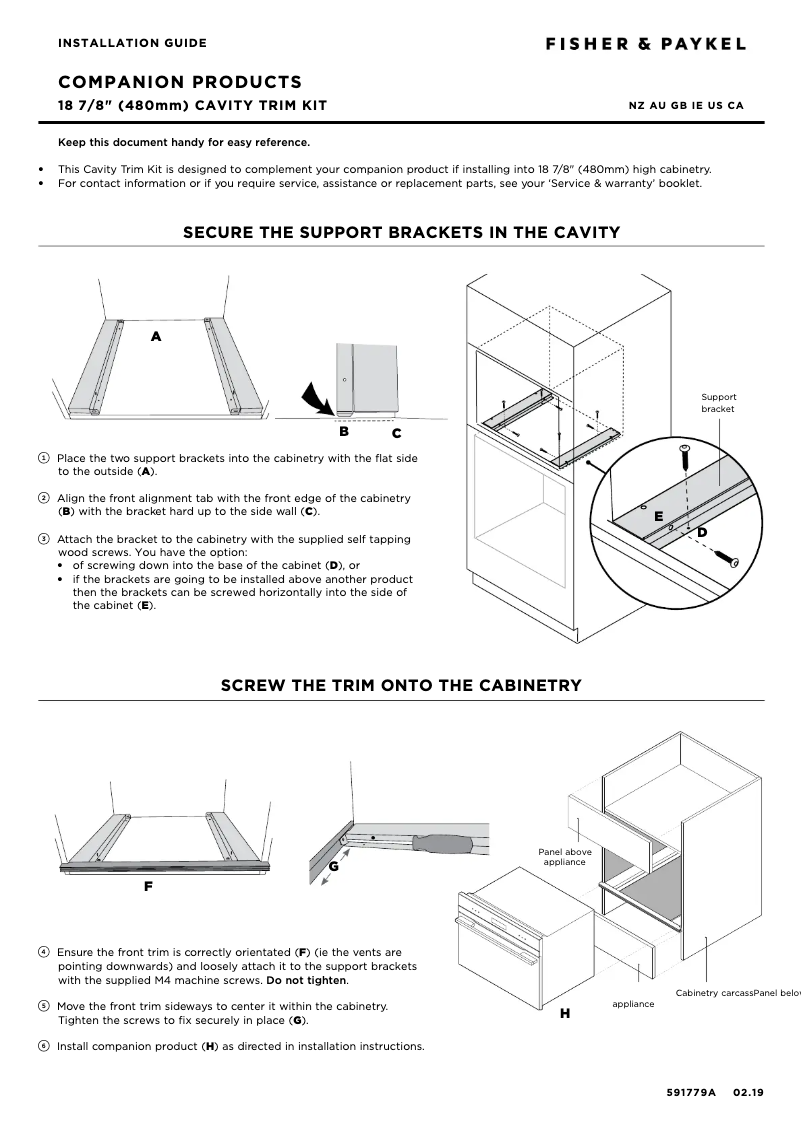 INSTALLATION GUIDE

FISHER & PAYKEL

COMPANION PRODUCTS

18 7/8" (480mm) CAVITY TRIM KIT

NZ AU GB IE US CA

Keep this document handy for easy reference.

• This Cavity Trim Kit is designed to complement your companion product if installing into 18 7/8" (480mm) high cabinetry.
• For contact information or if you require service, assistance or replacement parts, see your 'Service & warranty' booklet.

SECURE THE SUPPORT BRACKETS IN THE CAVITY

A

B C

Support bracket

E

D

① Place the two support brackets into the cabinetry with the flat side to the outside (A).

② Align the front alignment tab with the front edge of the cabinetry (B) with the bracket hard up to the side wall (C).

③ Attach the bracket to the cabinetry with the supplied self tapping wood screws. You have the option:
• of screwing down into the base of the cabinet (D), or
• if the brackets are going to be installed above another product then the brackets can be screwed horizontally into the side of the cabinet (E).

SCREW THE TRIM ONTO THE CABINETRY

F

G

Panel above appliance

appliance

Cabinetry carcassPanel below

H

④ Ensure the front trim is correctly orientated (F) (ie the vents are pointing downwards) and loosely attach it to the support brackets with the supplied M4 machine screws. Do not tighten.

⑤ Move the front trim sideways to center it within the cabinetry. Tighten the screws to fix securely in place (G).

⑥ Install companion product (H) as directed in installation instructions.

591779A 02.19