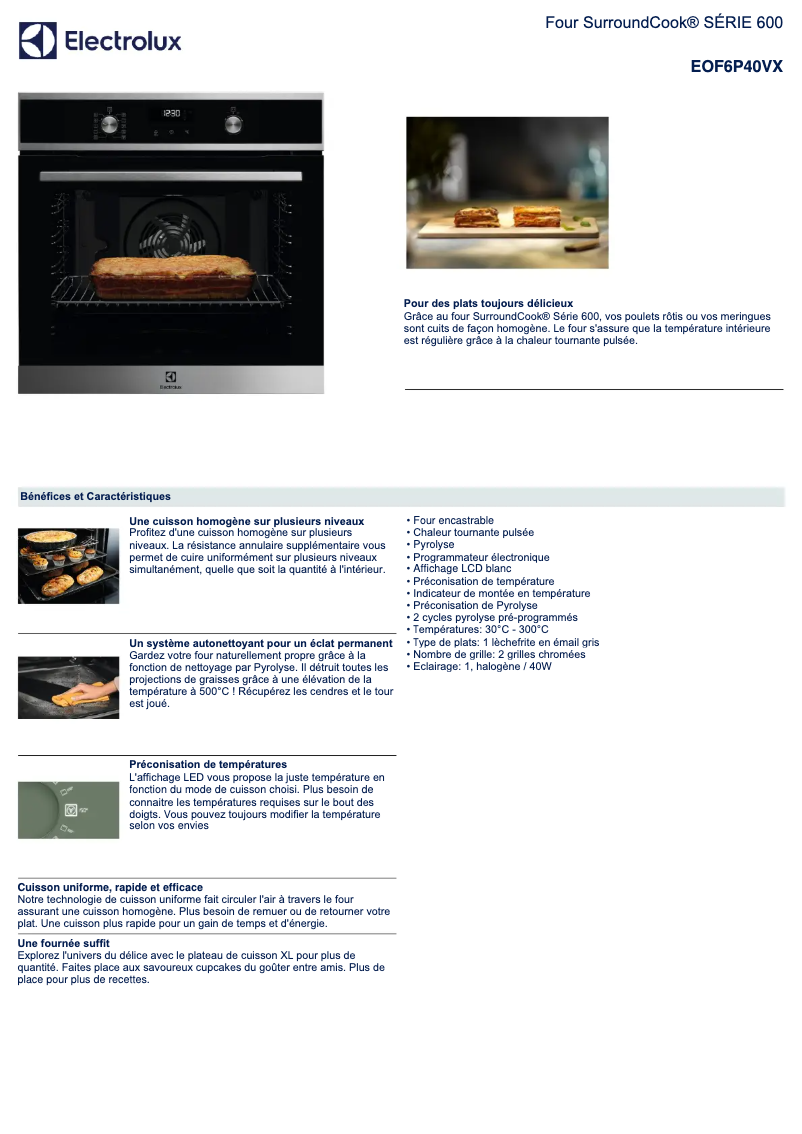 Electrolux

Four SurroundCook® SÉRIE 600

EOF6P40VX

12:30

Electrolux

Pour des plats toujours délicieux
Grâce au four SurroundCook® Série 600, vos poulets rôtis ou vos meringues sont cuits de façon homogène. Le four s'assure que la température intérieure est régulière grâce à la chaleur tournante pulsée.

Bénéfices et Caractéristiques

Une cuisson homogène sur plusieurs niveaux
Profitez d'une cuisson homogène sur plusieurs niveaux. La résistance annulaire supplémentaire vous permet de cuire uniformément sur plusieurs niveaux simultanément, quelle que soit la quantité à l'intérieur.

Un système autonettoyant pour un éclat permanent
Gardez votre four naturellement propre grâce à la fonction de nettoyage par Pyrolyse. Il détruit toutes les projections de graisses grâce à une élévation de la température à 500°C ! Récupérez les cendres et le tour est joué.

Préconisation de températures
L'affichage LED vous propose la juste température en fonction du mode de cuisson choisi. Plus besoin de connaitre les températures requises sur le bout des doigts. Vous pouvez toujours modifier la température selon vos envies

Cuisson uniforme, rapide et efficace
Notre technologie de cuisson uniforme fait circuler l'air à travers le four assurant une cuisson homogène. Plus besoin de remuer ou de retourner votre plat. Une cuisson plus rapide pour un gain de temps et d'énergie.

Une fournée suffit
Explorez l'univers du délice avec le plateau de cuisson XL pour plus de quantité. Faites place aux savoureux cupcakes du goûter entre amis. Plus de place pour plus de recettes.

• Four encastrable
• Chaleur tournante pulsée
• Pyrolyse
• Programmateur électronique
• Affichage LCD blanc
• Préconisation de température
• Indicateur de montée en température
• Préconisation de Pyrolyse
• 2 cycles pyrolyse pré-programmés
• Températures: 30°C - 300°C
• Type de plats: 1 lèchefrite en émail gris
• Nombre de grille: 2 grilles chromées
• Eclairage: 1, halogène / 40W