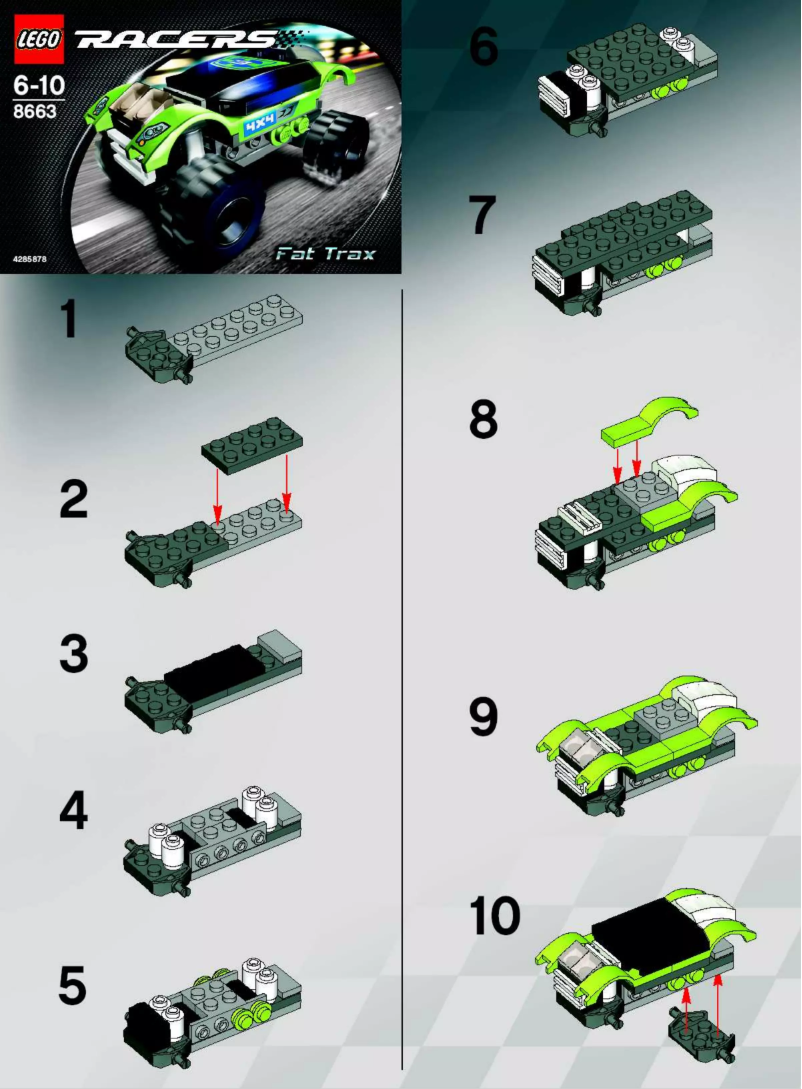 LEGO RACERS
6-10
8663
4X4
4285878
Fat Trax

1

2

3

4

5

6

7

8

9

10