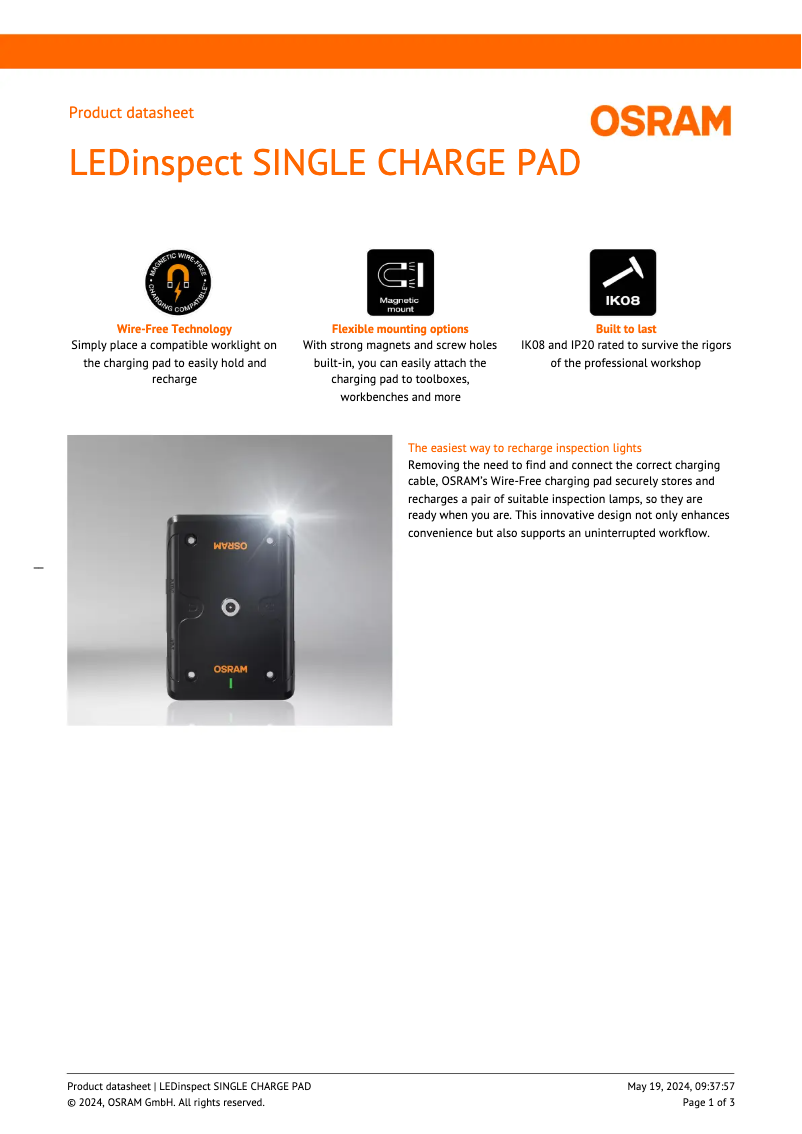 Product datasheet

OSRAM

LEDinspect SINGLE CHARGE PAD

MAGNETIC WIRE-FREE • CHARGING COMPATIBLE •

Wire-Free Technology
Simply place a compatible worklight on the charging pad to easily hold and recharge

Magnetic mount

Flexible mounting options
With strong magnets and screw holes built-in, you can easily attach the charging pad to toolboxes, workbenches and more

IK08

Built to last
IK08 and IP20 rated to survive the rigors of the professional workshop

OSRAM

OSRAM

The easiest way to recharge inspection lights
Removing the need to find and connect the correct charging cable, OSRAM's Wire-Free charging pad securely stores and recharges a pair of suitable inspection lamps, so they are ready when you are. This innovative design not only enhances convenience but also supports an uninterrupted workflow.

Product datasheet | LEDinspect SINGLE CHARGE PAD
© 2024, OSRAM GmbH. All rights reserved.
May 19, 2024, 09:37:57
Page 1 of 3