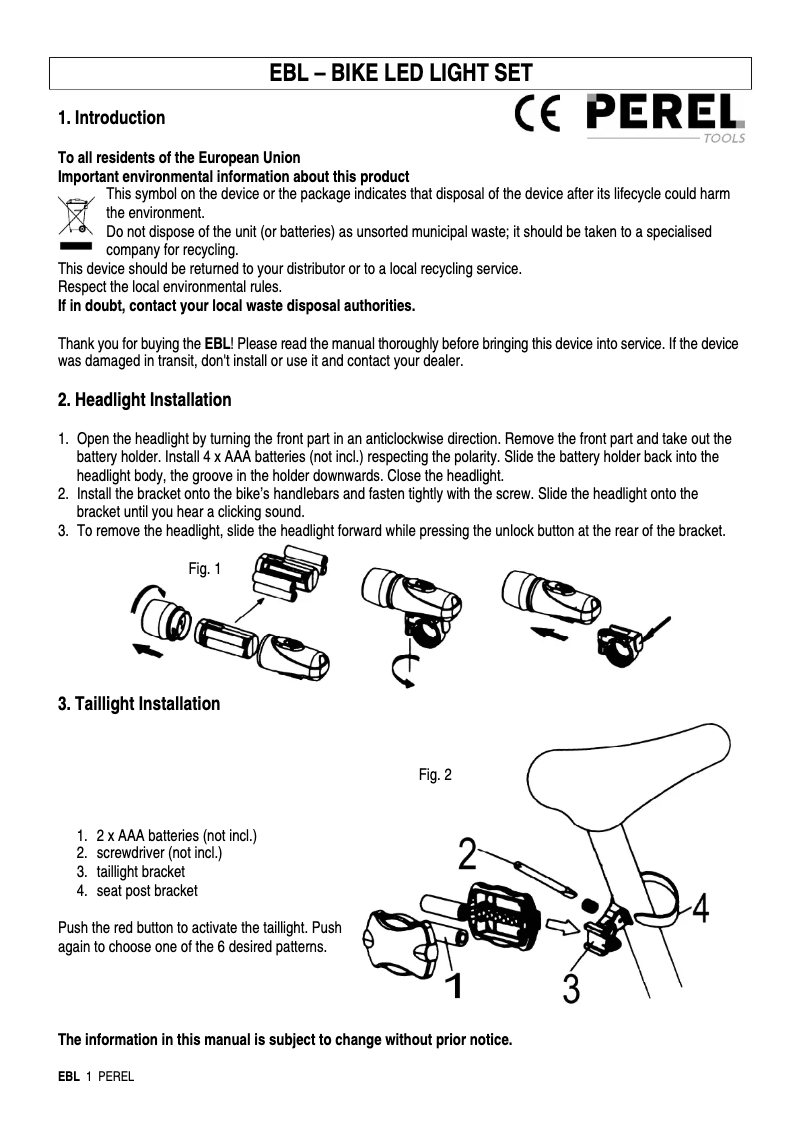 EBL – BIKE LED LIGHT SET

1. Introduction

CE PEREL TOOLS

To all residents of the European Union
Important environmental information about this product
This symbol on the device or the package indicates that disposal of the device after its lifecycle could harm the environment.
Do not dispose of the unit (or batteries) as unsorted municipal waste; it should be taken to a specialised company for recycling.
This device should be returned to your distributor or to a local recycling service.
Respect the local environmental rules.
If in doubt, contact your local waste disposal authorities.

Thank you for buying the EBL! Please read the manual thoroughly before bringing this device into service. If the device was damaged in transit, don't install or use it and contact your dealer.

2. Headlight Installation

1. Open the headlight by turning the front part in an anticlockwise direction. Remove the front part and take out the battery holder. Install 4 x AAA batteries (not incl.) respecting the polarity. Slide the battery holder back into the headlight body, the groove in the holder downwards. Close the headlight.
2. Install the bracket onto the bike's handlebars and fasten tightly with the screw. Slide the headlight onto the bracket until you hear a clicking sound.
3. To remove the headlight, slide the headlight forward while pressing the unlock button at the rear of the bracket.

Fig. 1

3. Taillight Installation

Fig. 2

1. 2 x AAA batteries (not incl.)
2. screwdriver (not incl.)
3. taillight bracket
4. seat post bracket

Push the red button to activate the taillight. Push again to choose one of the 6 desired patterns.

2
4
1
3

The information in this manual is subject to change without prior notice.

EBL 1 PEREL