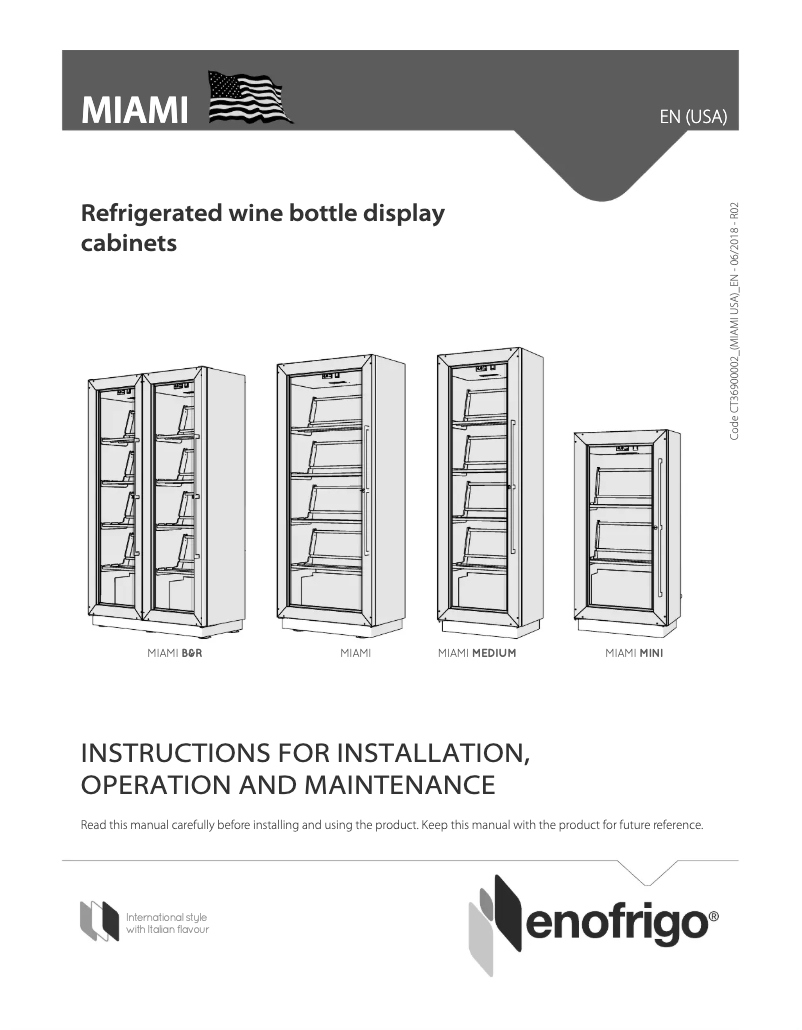 MIAMI

EN (USA)

Refrigerated wine bottle display cabinets

Code CT36900002_(MIAMI USA)_EN - 06/2018 - R02

MIAMI B&R

MIAMI

MIAMI MEDIUM

MIAMI MINI

INSTRUCTIONS FOR INSTALLATION, OPERATION AND MAINTENANCE

Read this manual carefully before installing and using the product. Keep this manual with the product for future reference.

International style with Italian flavour

enofrigo®