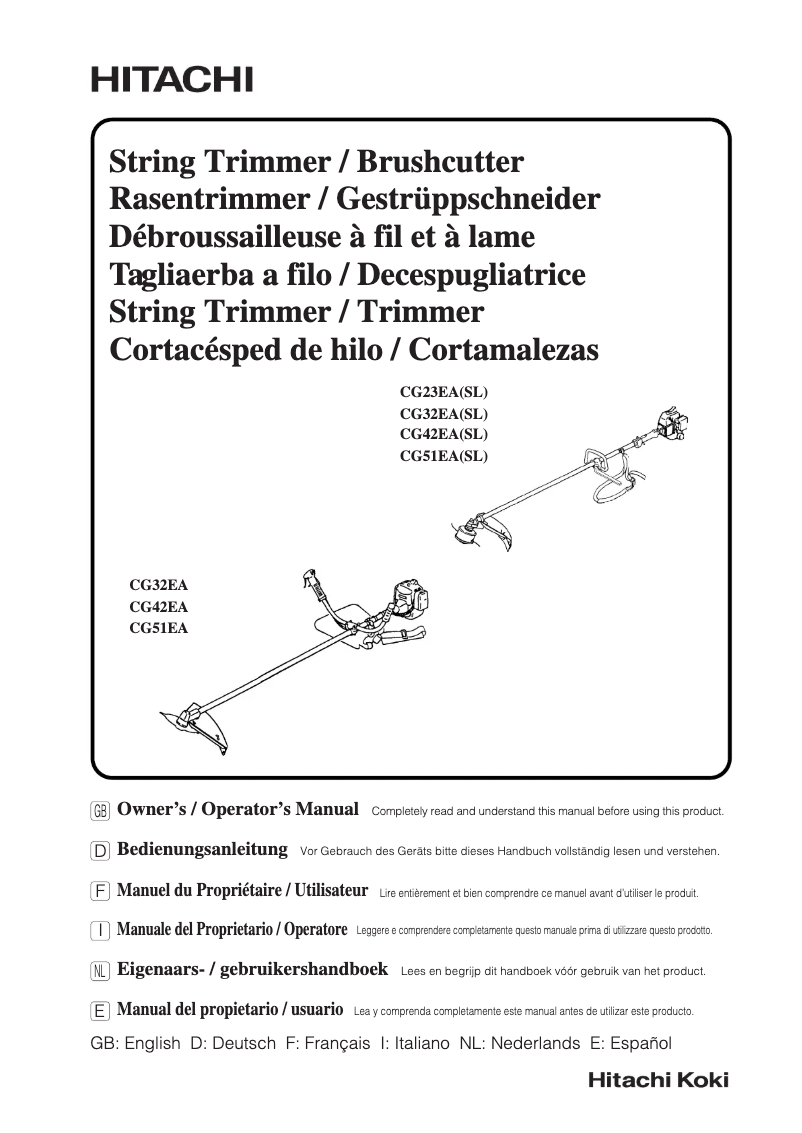 HITACHI

String Trimmer / Brushcutter
Rasentrimmer / Gestrüppschneider
Débroussailleuse à fil et à lame
Tagliaerba a filo / Decespugliatrice
String Trimmer / Trimmer
Cortacésped de hilo / Cortamalezas

CG23EA(SL)
CG32EA(SL)
CG42EA(SL)
CG51EA(SL)

CG32EA
CG42EA
CG51EA

GB Owner's / Operator's Manual Completely read and understand this manual before using this product.

D Bedienungsanleitung Vor Gebrauch des Geräts bitte dieses Handbuch vollständig lesen und verstehen.

F Manuel du Propriétaire / Utilisateur Lire entièrement et bien comprendre ce manuel avant d'utiliser le produit.

I Manuale del Proprietario / Operatore Leggere e comprendere completamente questo manuale prima di utilizzare questo prodotto.

NL Eigenaars- / gebruikershandboek Lees en begrijp dit handboek vóór gebruik van het product.

E Manual del propietario / usuario Lea y comprenda completamente este manual antes de utilizar este producto.

GB: English D: Deutsch F: Français I: Italiano NL: Nederlands E: Español

Hitachi Koki