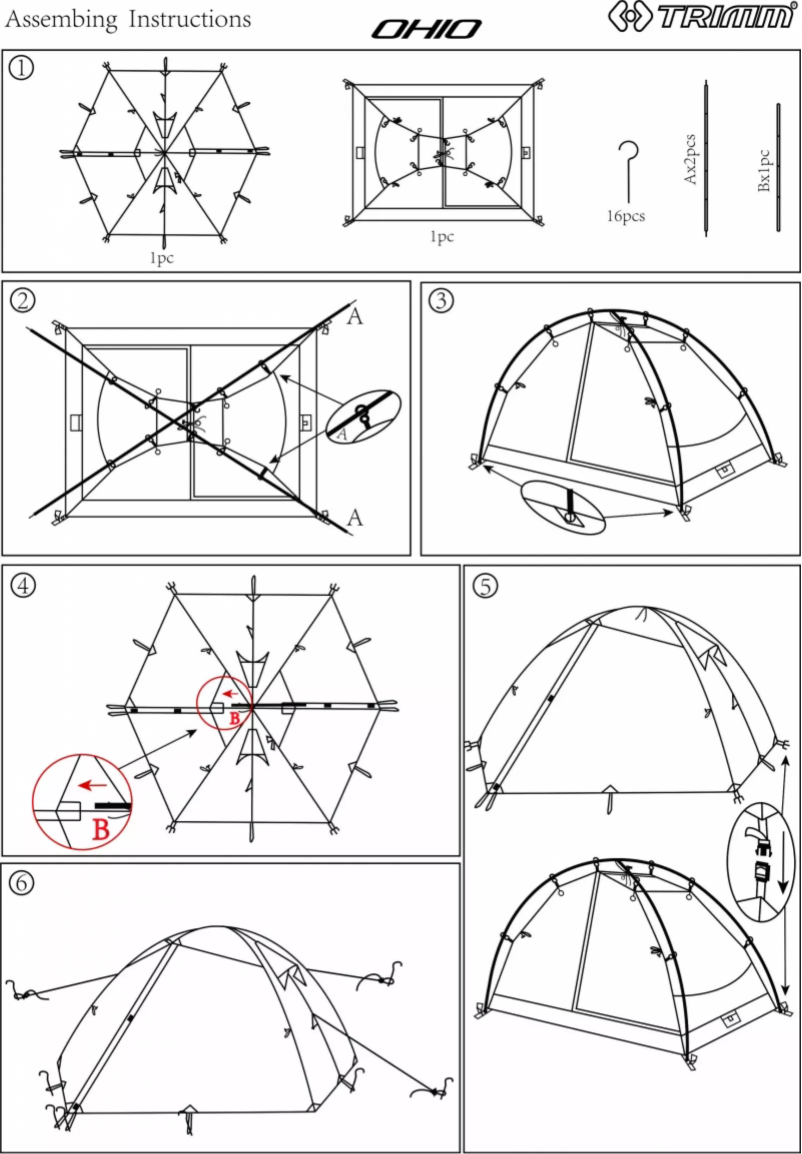 Assembing Instructions

OHIO

TRIMM®

①

1pc

1pc

16pcs

Ax2pcs

Bx1pc

②

A

A

A

③

④

B

B

⑤

⑥