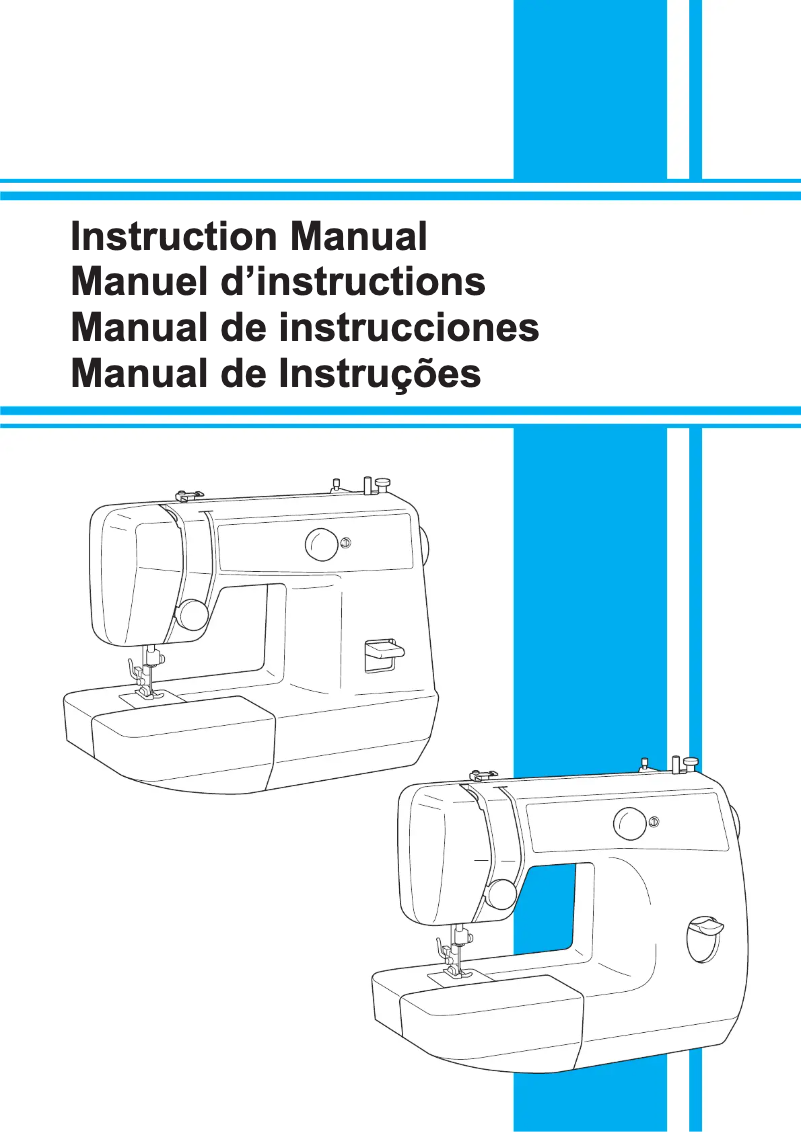 Instruction Manual
Manuel d’instructions
Manual de instrucciones
Manual de Instruções