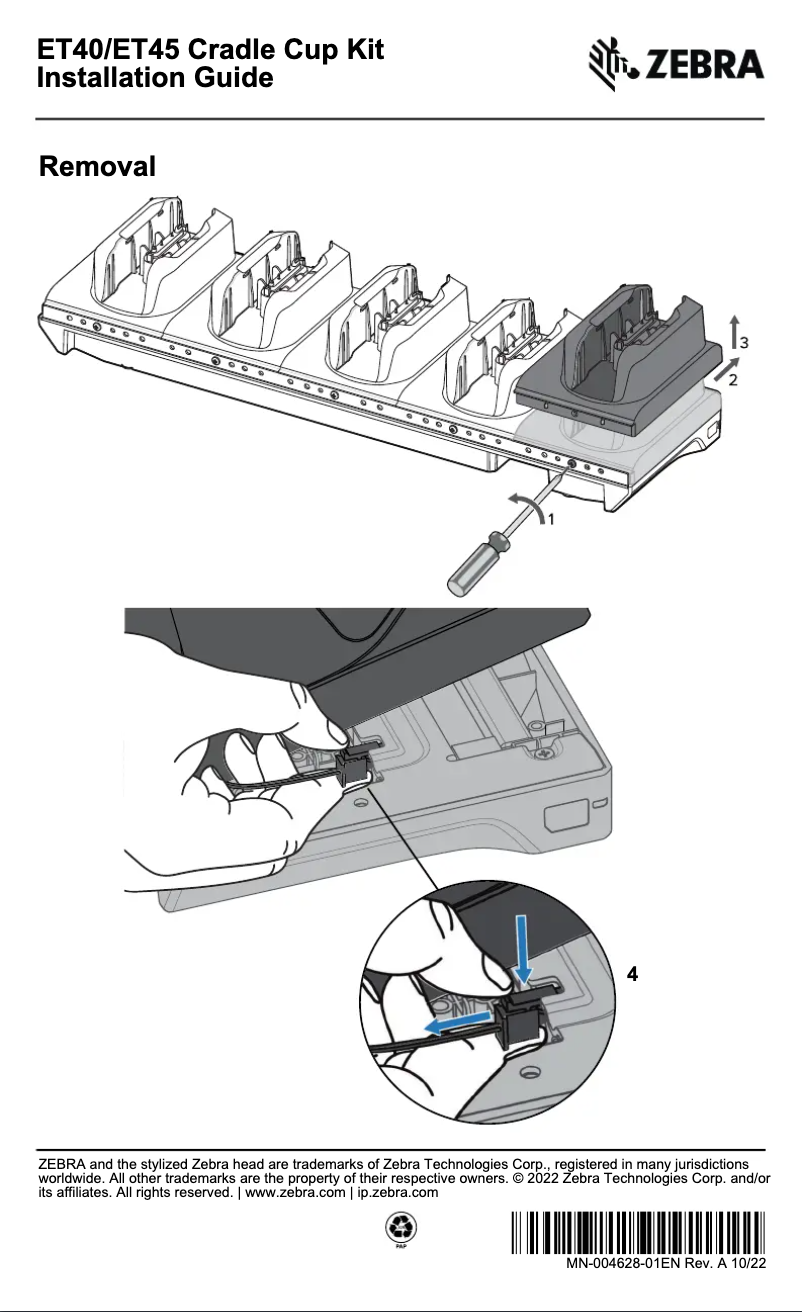 ET40/ET45 Cradle Cup Kit
Installation Guide

ZEBRA

Removal

3

2

1

4

ZEBRA and the stylized Zebra head are trademarks of Zebra Technologies Corp., registered in many jurisdictions worldwide. All other trademarks are the property of their respective owners. © 2022 Zebra Technologies Corp. and/or its affiliates. All rights reserved. | www.zebra.com | ip.zebra.com

PAP

MN-004628-01EN Rev. A 10/22