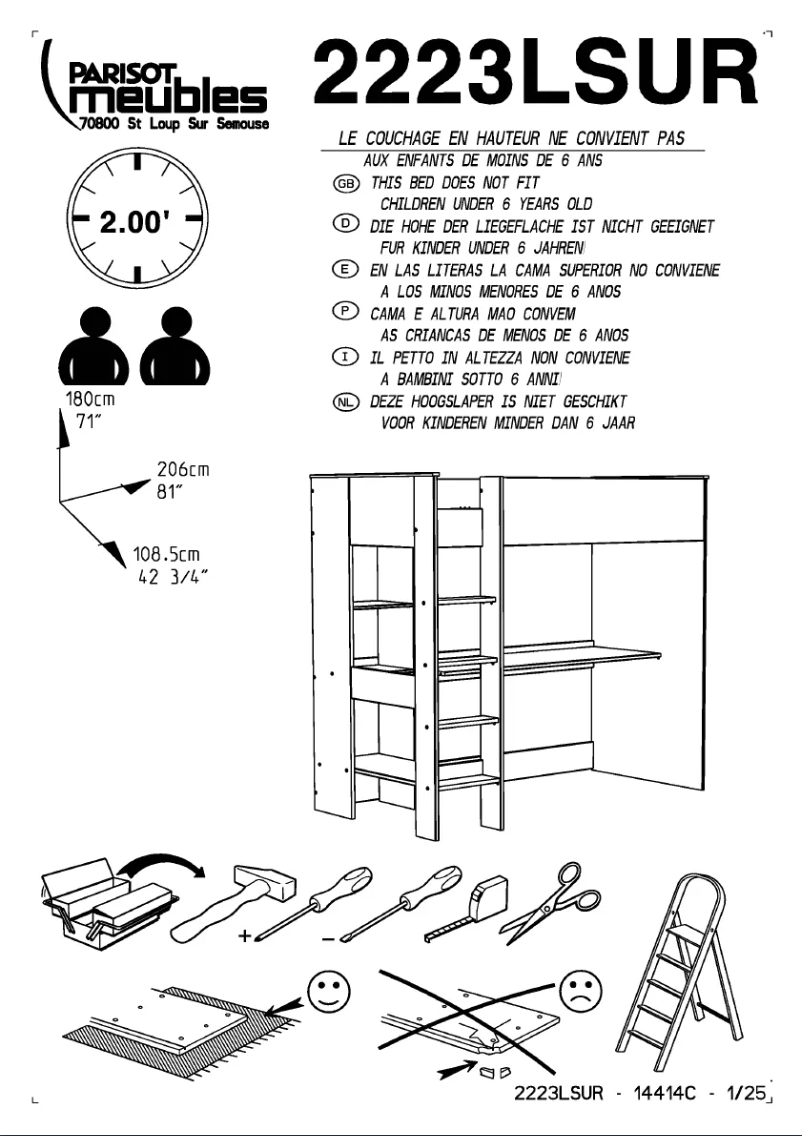 PARISOT meubles
70800 St Loup Sur Semouse

2223LSUR

LE COUCHAGE EN HAUTEUR NE CONVIENT PAS AUX ENFANTS DE MOINS DE 6 ANS

GB THIS BED DOES NOT FIT CHILDREN UNDER 6 YEARS OLD

D DIE HOHE DER LIEGEFLACHE IST NICHT GEEIGNET FUR KINDER UNDER 6 JAHREN

E EN LAS LITERAS LA CAMA SUPERIOR NO CONVIENE A LOS MINOS MENORES DE 6 ANOS

P CAMA E ALTURA MAO CONVEM AS CRIANCAS DE MENOS DE 6 ANOS

I IL PETTO IN ALTEZZA NON CONVIENE A BAMBINI SOTTO 6 ANNI

NL DEZE HOOGSLAPER IS NIET GESCHIKT VOOR KINDEREN MINDER DAN 6 JAAR

2.00'

180cm
71"

206cm
81"

108.5cm
42 3/4"

+
-

2223LSUR - 14414C - 1/25