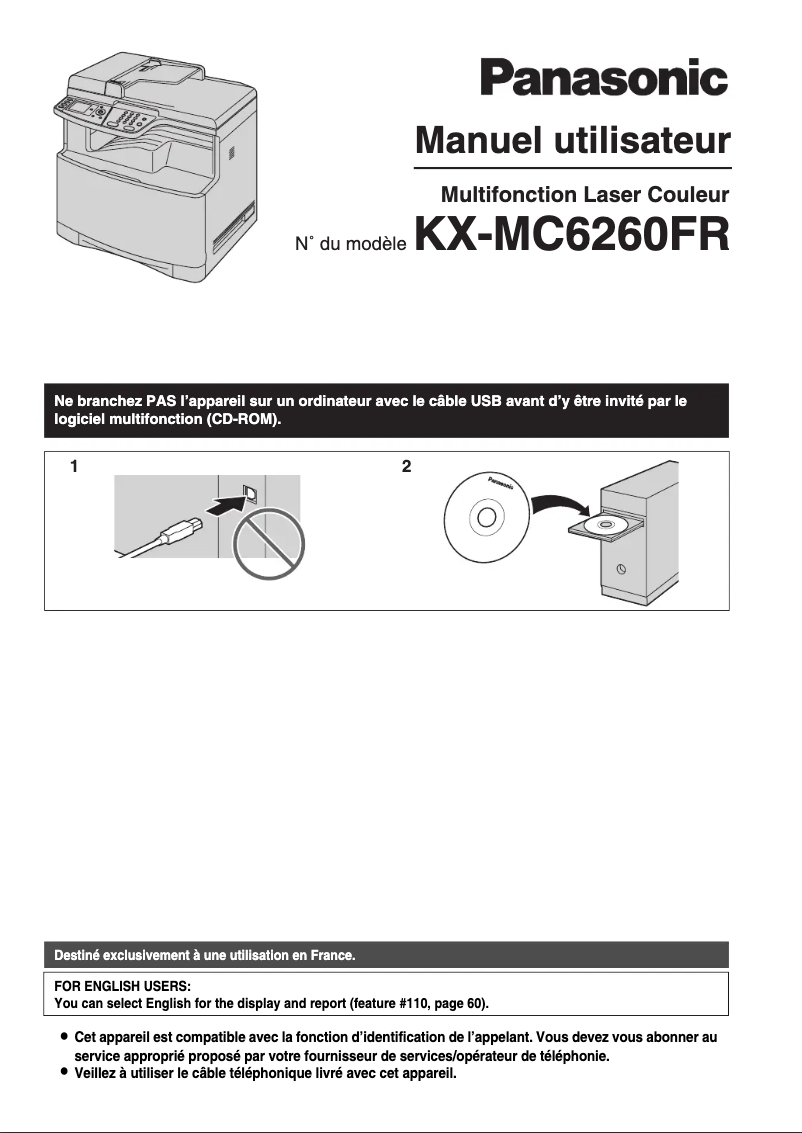 Panasonic

Manuel utilisateur

Multifonction Laser Couleur

N° du modèle KX-MC6260FR

Ne branchez PAS l'appareil sur un ordinateur avec le câble USB avant d'y être invité par le logiciel multifonction (CD-ROM).

1

2

Panasonic

Destiné exclusivement à une utilisation en France.

FOR ENGLISH USERS:
You can select English for the display and report (feature #110, page 60).

● Cet appareil est compatible avec la fonction d'identification de l'appelant. Vous devez vous abonner au service approprié proposé par votre fournisseur de services/opérateur de téléphonie.
● Veillez à utiliser le câble téléphonique livré avec cet appareil.