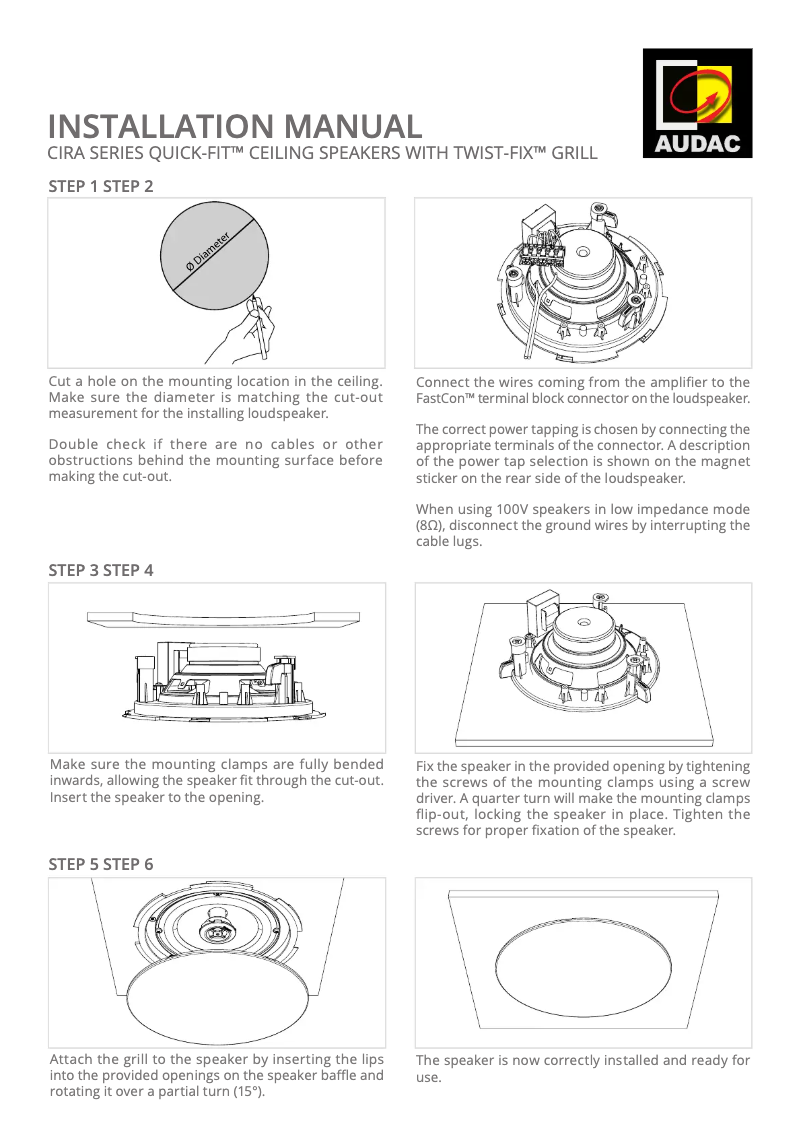 AUDAC

INSTALLATION MANUAL
CIRA SERIES QUICK-FIT™ CEILING SPEAKERS WITH TWIST-FIX™ GRILL

STEP 1 STEP 2

Ø Diameter

Cut a hole on the mounting location in the ceiling. Make sure the diameter is matching the cut-out measurement for the installing loudspeaker.

Double check if there are no cables or other obstructions behind the mounting surface before making the cut-out.

Connect the wires coming from the amplifier to the FastCon™ terminal block connector on the loudspeaker.

The correct power tapping is chosen by connecting the appropriate terminals of the connector. A description of the power tap selection is shown on the magnet sticker on the rear side of the loudspeaker.

When using 100V speakers in low impedance mode (8Ω), disconnect the ground wires by interrupting the cable lugs.

STEP 3 STEP 4

Make sure the mounting clamps are fully bended inwards, allowing the speaker fit through the cut-out. Insert the speaker to the opening.

Fix the speaker in the provided opening by tightening the screws of the mounting clamps using a screw driver. A quarter turn will make the mounting clamps flip-out, locking the speaker in place. Tighten the screws for proper fixation of the speaker.

STEP 5 STEP 6

Attach the grill to the speaker by inserting the lips into the provided openings on the speaker baffle and rotating it over a partial turn (15°).

The speaker is now correctly installed and ready for use.