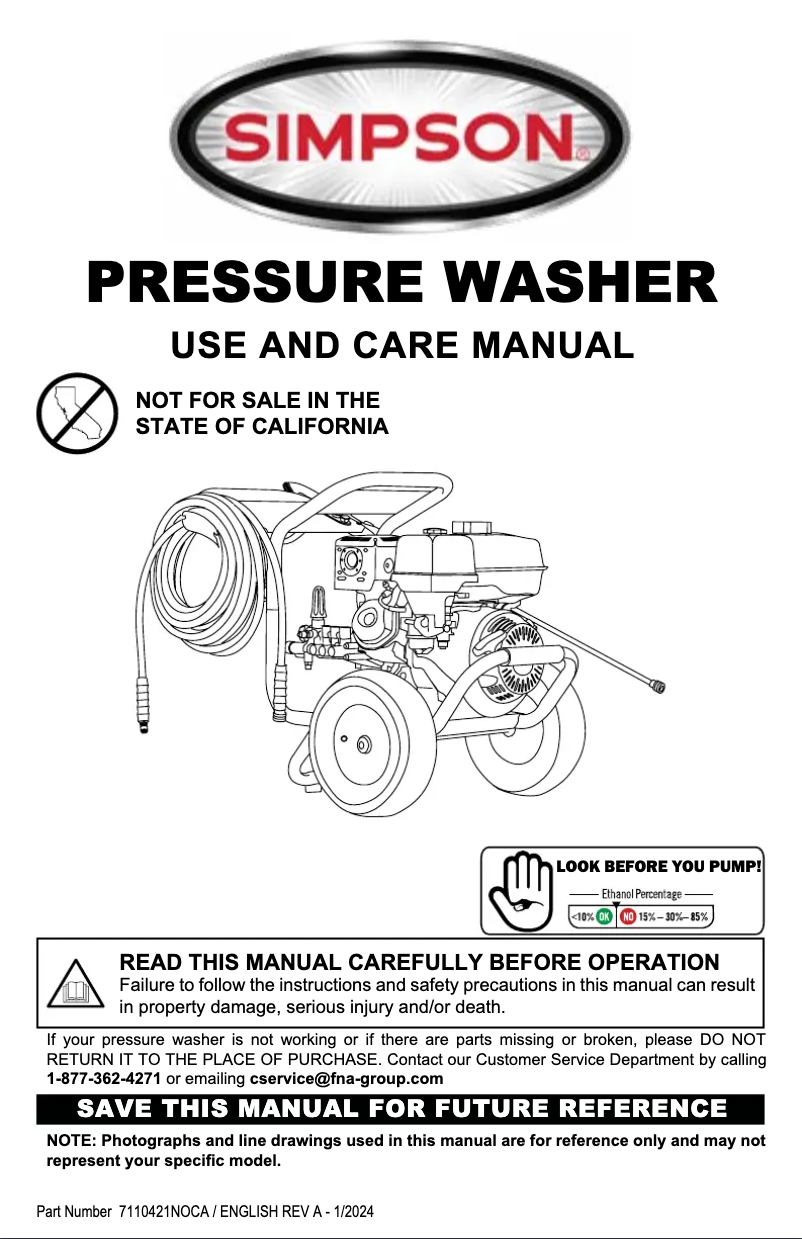 SIMPSON®

PRESSURE WASHER

USE AND CARE MANUAL

NOT FOR SALE IN THE STATE OF CALIFORNIA

LOOK BEFORE YOU PUMP!
Ethanol Percentage
<10% OK NO 15% – 30% – 85%

READ THIS MANUAL CAREFULLY BEFORE OPERATION
Failure to follow the instructions and safety precautions in this manual can result in property damage, serious injury and/or death.

If your pressure washer is not working or if there are parts missing or broken, please DO NOT RETURN IT TO THE PLACE OF PURCHASE. Contact our Customer Service Department by calling 1-877-362-4271 or emailing cservice@fna-group.com

SAVE THIS MANUAL FOR FUTURE REFERENCE

NOTE: Photographs and line drawings used in this manual are for reference only and may not represent your specific model.

Part Number 7110421NOCA / ENGLISH REV A - 1/2024