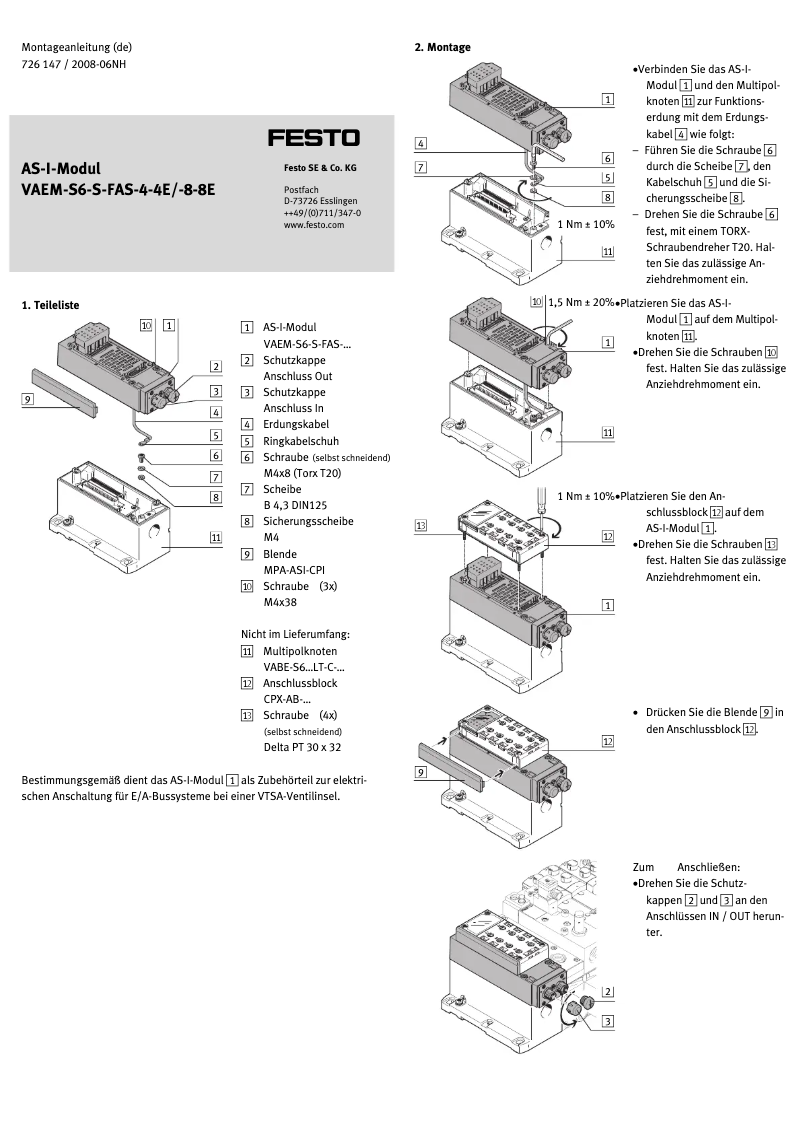 Montageanleitung (de)
726 147 / 2008-06NH

FESTO

AS-I-Modul
VAEM-S6-S-FAS-4-4E/-8-8E

Festo SE & Co. KG

Postfach
D-73726 Esslingen
++49/(0)711/347-0
www.festo.com

1. Teileliste

10 1 2 3 4 5 6 7 8 9 11

1 AS-I-Modul VAEM-S6-S-FAS-...
2 Schutzkappe Anschluss Out
3 Schutzkappe Anschluss In
4 Erdungskabel
5 Ringkabelschuh
6 Schraube (selbst schneidend) M4x8 (Torx T20)
7 Scheibe B 4,3 DIN125
8 Sicherungsscheibe M4
9 Blende MPA-ASI-CPI
10 Schraube (3x) M4x38

Nicht im Lieferumfang:
11 Multipolknoten VABE-S6...LT-C-...
12 Anschlussblock CPX-AB-...
13 Schraube (4x) (selbst schneidend) Delta PT 30 x 32

Bestimmungsgemäß dient das AS-I-Modul 1 als Zubehörteil zur elektrischen Anschaltung für E/A-Bussysteme bei einer VTSA-Ventilinsel.

2. Montage

1 4 7 6 5 8 1 Nm ± 10% 11

•Verbinden Sie das AS-I-Modul 1 und den Multipolknoten 11 zur Funktionserdung mit dem Erdungskabel 4 wie folgt:
– Führen Sie die Schraube 6 durch die Scheibe 7, den Kabelschuh 5 und die Sicherungsscheibe 8.
– Drehen Sie die Schraube 6 fest, mit einem TORX-Schraubendreher T20. Halten Sie das zulässige Anziehdrehmoment ein.

10 1,5 Nm ± 20% 1 11

•Platzieren Sie das AS-I-Modul 1 auf dem Multipolknoten 11.
•Drehen Sie die Schrauben 10 fest. Halten Sie das zulässige Anziehdrehmoment ein.

1 Nm ± 10% 13 12 1

•Platzieren Sie den Anschlussblock 12 auf dem AS-I-Modul 1.
•Drehen Sie die Schrauben 13 fest. Halten Sie das zulässige Anziehdrehmoment ein.

12 9

• Drücken Sie die Blende 9 in den Anschlussblock 12.

Zum Anschließen:
•Drehen Sie die Schutzkappen 2 und 3 an den Anschlüssen IN / OUT herunter.

2 3