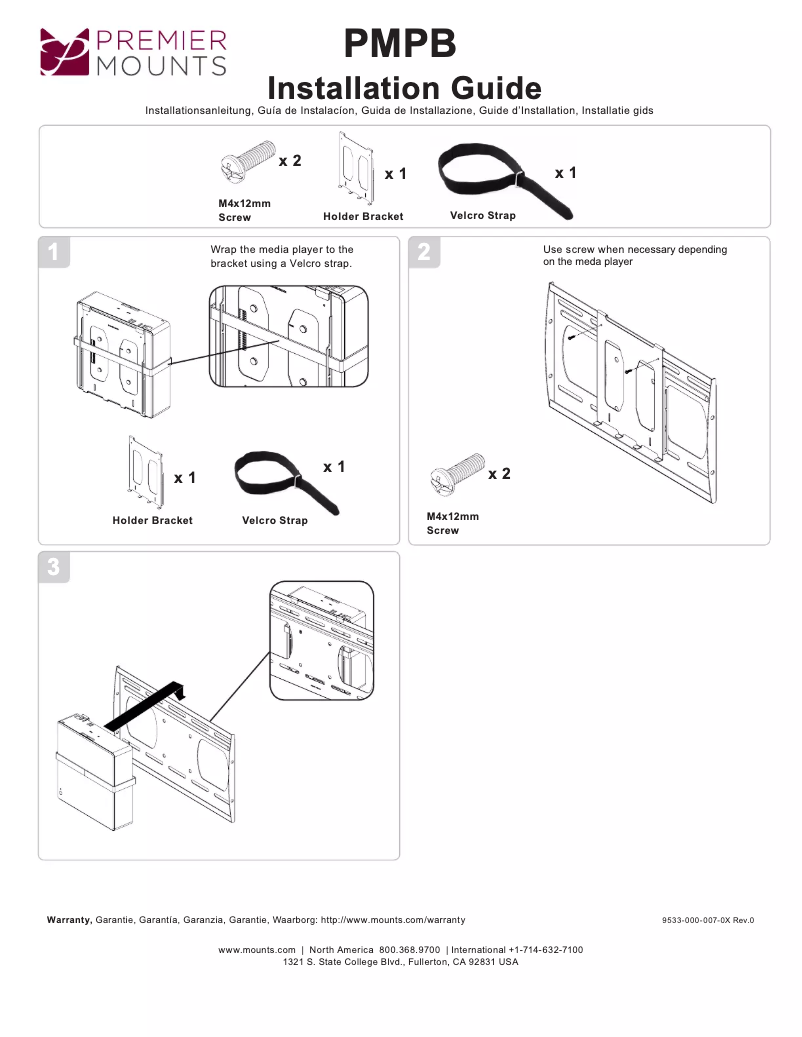 PREMIER MOUNTS

PMPB

Installation Guide

Installationsanleitung, Guía de Instalacíon, Guida de Installazione, Guide d'Installation, Installatie gids

x 2
M4x12mm Screw

x 1
Holder Bracket

x 1
Velcro Strap

1

Wrap the media player to the bracket using a Velcro strap.

x 1
Holder Bracket

x 1
Velcro Strap

2

Use screw when necessary depending on the meda player

x 2
M4x12mm Screw

3

Warranty, Garantie, Garantía, Garanzia, Garantie, Waarborg: http://www.mounts.com/warranty

9533-000-007-0X Rev.0

www.mounts.com | North America 800.368.9700 | International +1-714-632-7100
1321 S. State College Blvd., Fullerton, CA 92831 USA