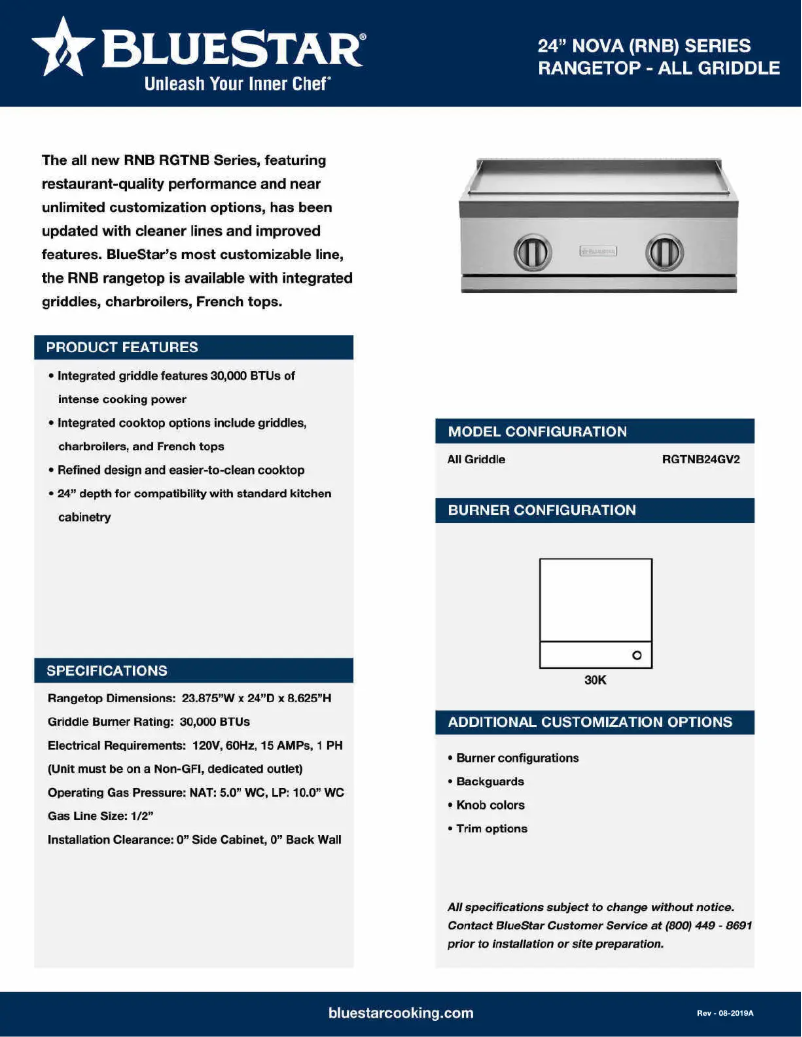 BLUESTAR®
Unleash Your Inner Chef®

24" NOVA (RNB) SERIES
RANGETOP - ALL GRIDDLE

The all new RNB RGTNB Series, featuring restaurant-quality performance and near unlimited customization options, has been updated with cleaner lines and improved features. BlueStar's most customizable line, the RNB rangetop is available with integrated griddles, charbroilers, French tops.

PRODUCT FEATURES

• Integrated griddle features 30,000 BTUs of intense cooking power
• Integrated cooktop options include griddles, charbroilers, and French tops
• Refined design and easier-to-clean cooktop
• 24" depth for compatibility with standard kitchen cabinetry

SPECIFICATIONS

Rangetop Dimensions: 23.875"W x 24"D x 8.625"H
Griddle Burner Rating: 30,000 BTUs
Electrical Requirements: 120V, 60Hz, 15 AMPs, 1 PH
(Unit must be on a Non-GFI, dedicated outlet)
Operating Gas Pressure: NAT: 5.0" WC, LP: 10.0" WC
Gas Line Size: 1/2"
Installation Clearance: 0" Side Cabinet, 0" Back Wall

MODEL CONFIGURATION

All Griddle RGTNB24GV2

BURNER CONFIGURATION

30K

ADDITIONAL CUSTOMIZATION OPTIONS

• Burner configurations
• Backguards
• Knob colors
• Trim options

All specifications subject to change without notice. Contact BlueStar Customer Service at (800) 449 - 8691 prior to installation or site preparation.

bluestarcooking.com

Rev - 08-2019A