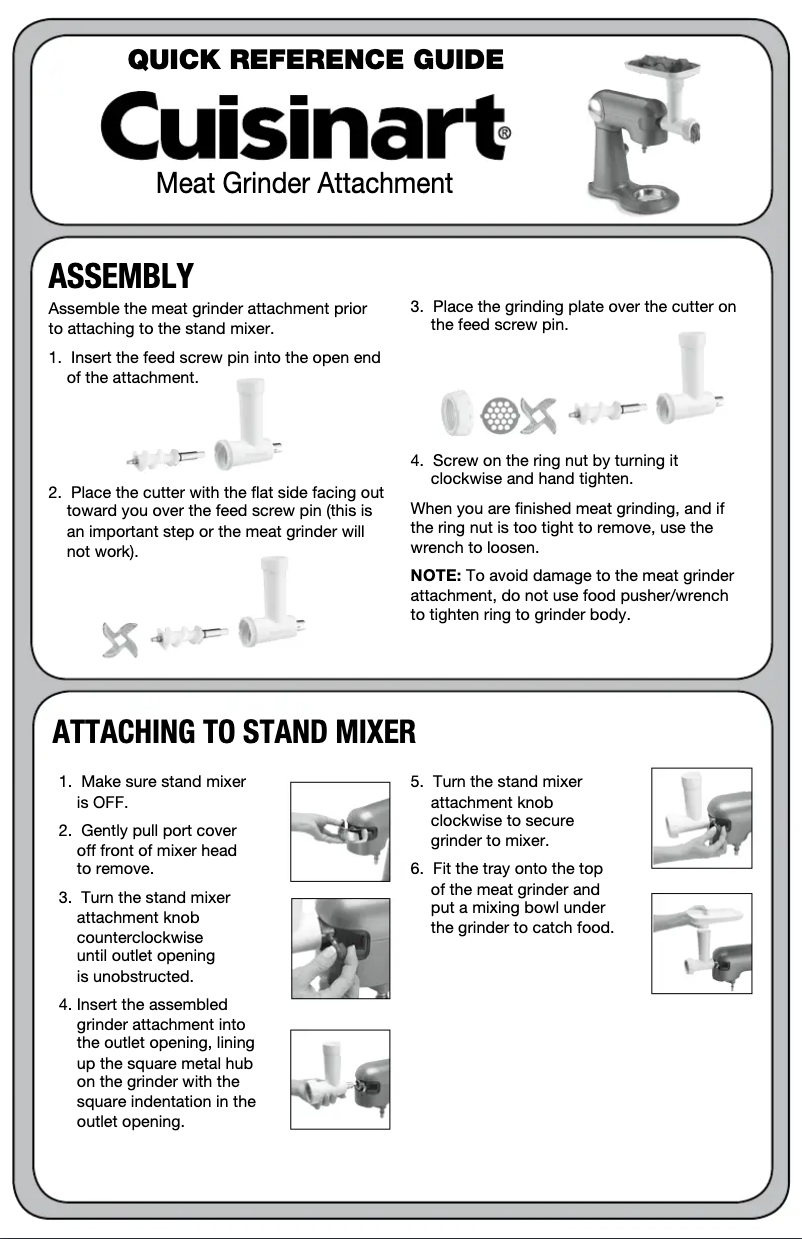 QUICK REFERENCE GUIDE

Cuisinart®

Meat Grinder Attachment

ASSEMBLY

Assemble the meat grinder attachment prior to attaching to the stand mixer.

1. Insert the feed screw pin into the open end of the attachment.

2. Place the cutter with the flat side facing out toward you over the feed screw pin (this is an important step or the meat grinder will not work).

3. Place the grinding plate over the cutter on the feed screw pin.

4. Screw on the ring nut by turning it clockwise and hand tighten.

When you are finished meat grinding, and if the ring nut is too tight to remove, use the wrench to loosen.

NOTE: To avoid damage to the meat grinder attachment, do not use food pusher/wrench to tighten ring to grinder body.

ATTACHING TO STAND MIXER

1. Make sure stand mixer is OFF.

2. Gently pull port cover off front of mixer head to remove.

3. Turn the stand mixer attachment knob counterclockwise until outlet opening is unobstructed.

4. Insert the assembled grinder attachment into the outlet opening, lining up the square metal hub on the grinder with the square indentation in the outlet opening.

5. Turn the stand mixer attachment knob clockwise to secure grinder to mixer.

6. Fit the tray onto the top of the meat grinder and put a mixing bowl under the grinder to catch food.