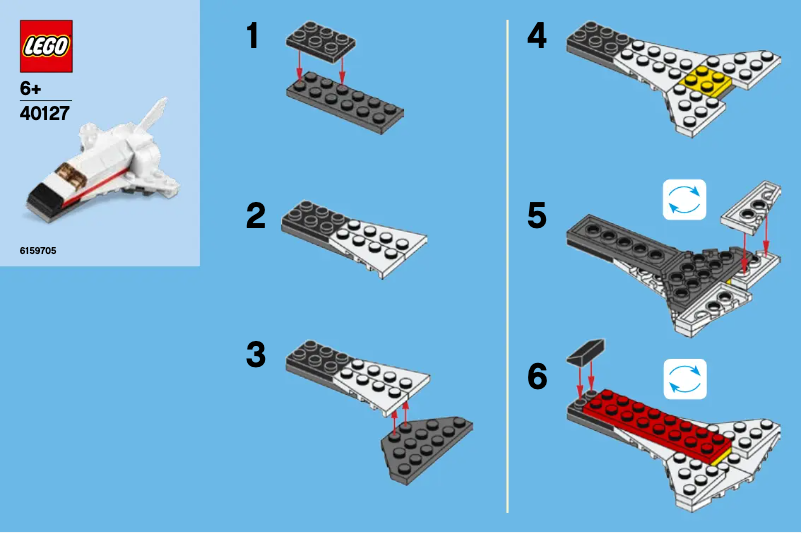 LEGO

6+

40127

6159705

1

2

3

4

5

6