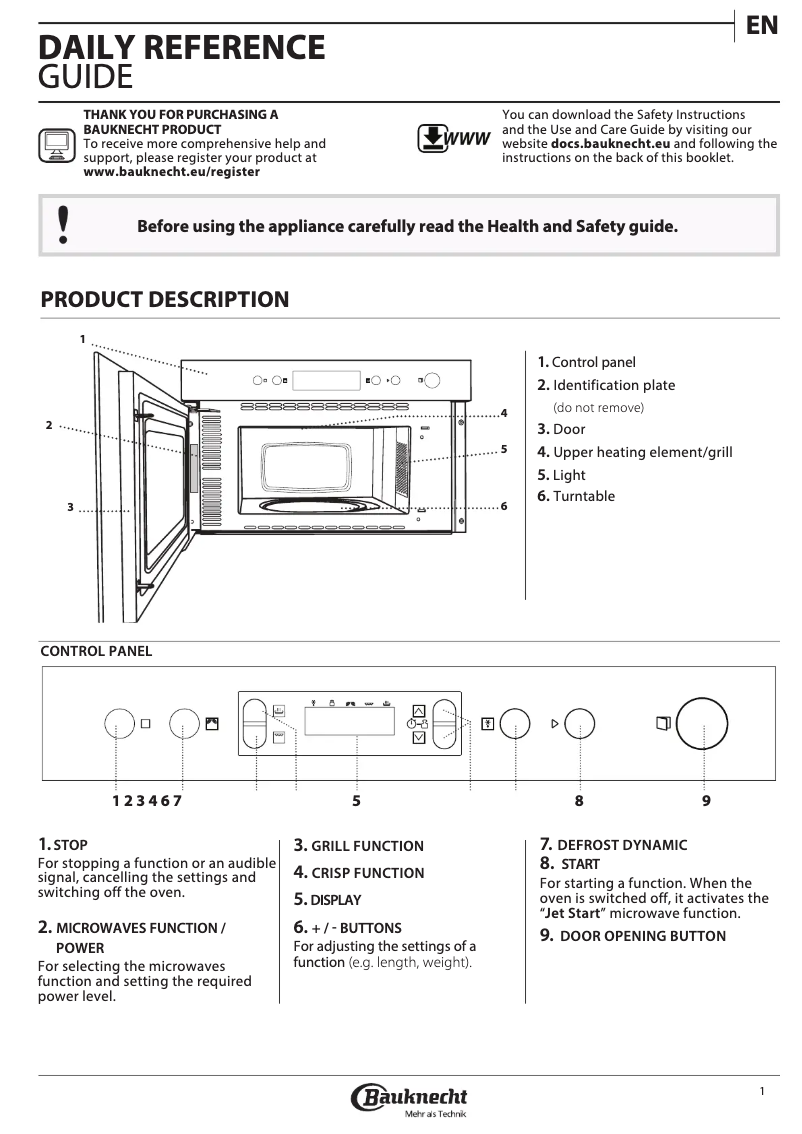 EN

DAILY REFERENCE GUIDE

THANK YOU FOR PURCHASING A BAUKNECHT PRODUCT
To receive more comprehensive help and support, please register your product at www.bauknecht.eu/register

WWW

You can download the Safety Instructions and the Use and Care Guide by visiting our website docs.bauknecht.eu and following the instructions on the back of this booklet.

!

Before using the appliance carefully read the Health and Safety guide.

PRODUCT DESCRIPTION

1
2
3
4
5
6

1. Control panel
2. Identification plate
(do not remove)
3. Door
4. Upper heating element/grill
5. Light
6. Turntable

CONTROL PANEL

1 2 3 4 6 7
5
8
9

1. STOP
For stopping a function or an audible signal, cancelling the settings and switching off the oven.

2. MICROWAVES FUNCTION / POWER
For selecting the microwaves function and setting the required power level.

3. GRILL FUNCTION
4. CRISP FUNCTION
5. DISPLAY
6. + / - BUTTONS
For adjusting the settings of a function (e.g. length, weight).

7. DEFROST DYNAMIC
8. START
For starting a function. When the oven is switched off, it activates the "Jet Start" microwave function.
9. DOOR OPENING BUTTON

Bauknecht
Mehr als Technik

1