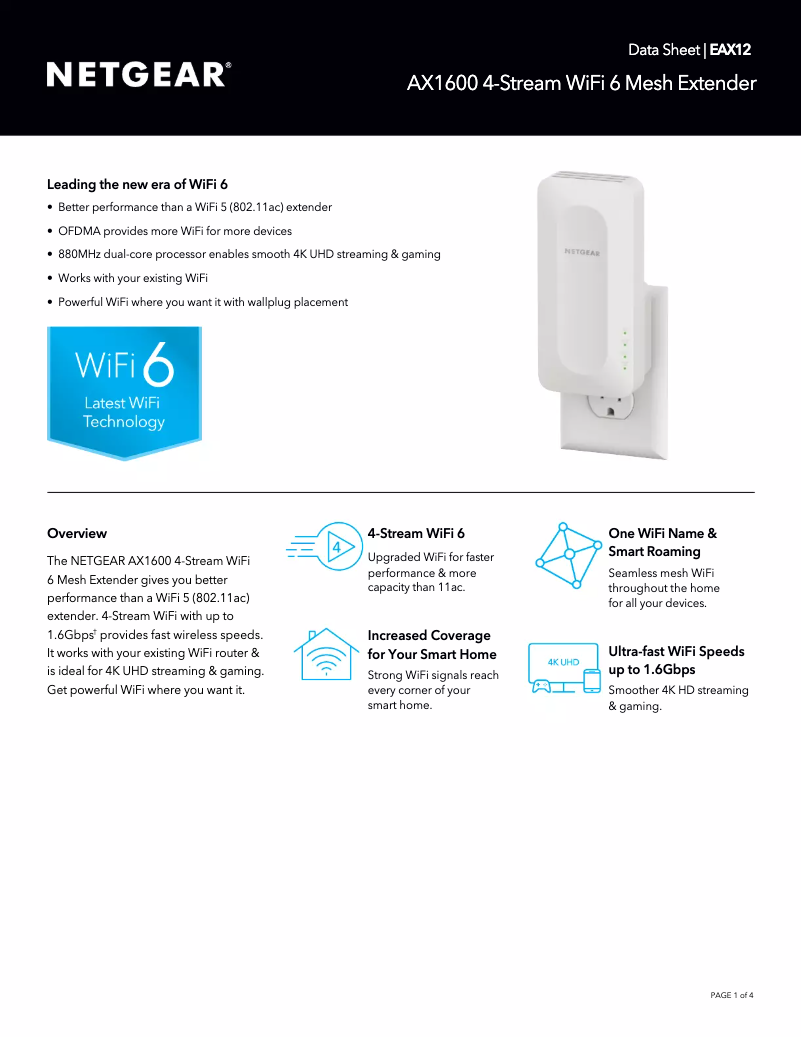 NETGEAR®

Data Sheet | EAX12

AX1600 4-Stream WiFi 6 Mesh Extender

Leading the new era of WiFi 6

• Better performance than a WiFi 5 (802.11ac) extender
• OFDMA provides more WiFi for more devices
• 880MHz dual-core processor enables smooth 4K UHD streaming & gaming
• Works with your existing WiFi
• Powerful WiFi where you want it with wallplug placement

WiFi 6
Latest WiFi Technology

NETGEAR

Overview

The NETGEAR AX1600 4-Stream WiFi 6 Mesh Extender gives you better performance than a WiFi 5 (802.11ac) extender. 4-Stream WiFi with up to 1.6Gbps† provides fast wireless speeds. It works with your existing WiFi router & is ideal for 4K UHD streaming & gaming. Get powerful WiFi where you want it.

4

4-Stream WiFi 6
Upgraded WiFi for faster performance & more capacity than 11ac.

Increased Coverage for Your Smart Home
Strong WiFi signals reach every corner of your smart home.

One WiFi Name & Smart Roaming
Seamless mesh WiFi throughout the home for all your devices.

4K UHD

Ultra-fast WiFi Speeds up to 1.6Gbps
Smoother 4K HD streaming & gaming.

PAGE 1 of 4