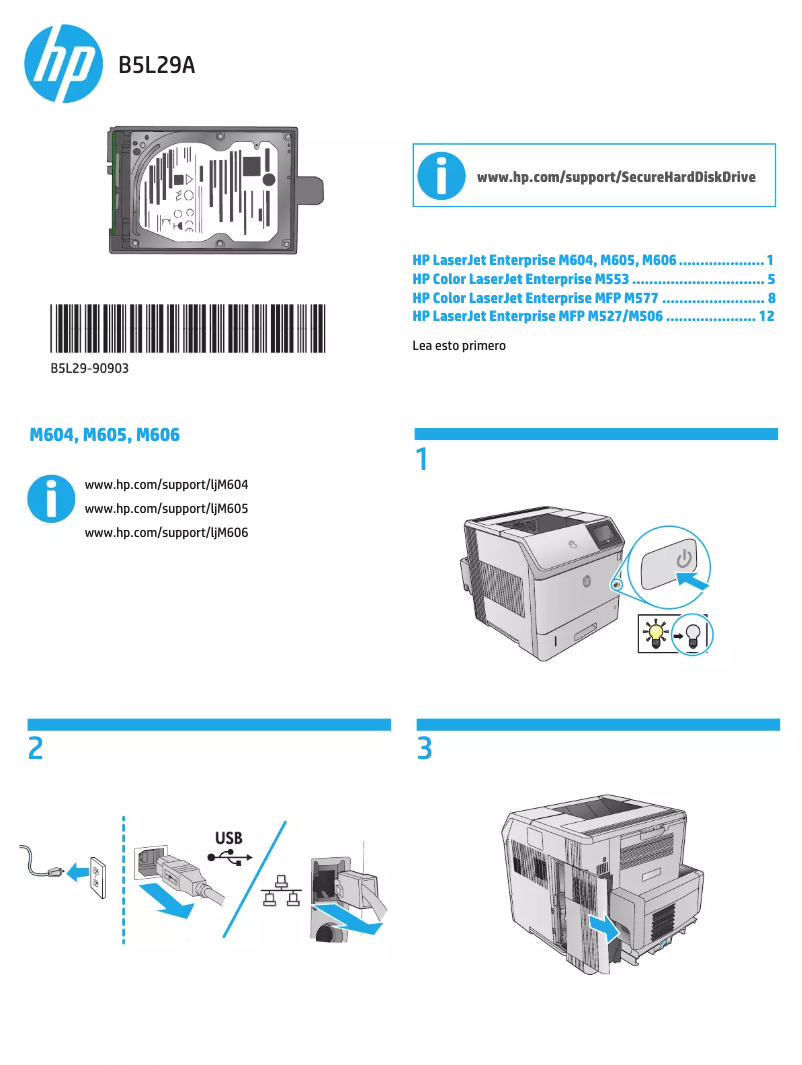 hp

B5L29A

www.hp.com/support/SecureHardDiskDrive

HP LaserJet Enterprise M604, M605, M606 .................... 1
HP Color LaserJet Enterprise M553 ............................... 5
HP Color LaserJet Enterprise MFP M577 ........................ 8
HP LaserJet Enterprise MFP M527/M506 ..................... 12

Lea esto primero

B5L29-90903

M604, M605, M606

www.hp.com/support/ljM604
www.hp.com/support/ljM605
www.hp.com/support/ljM606

1

2

USB

3